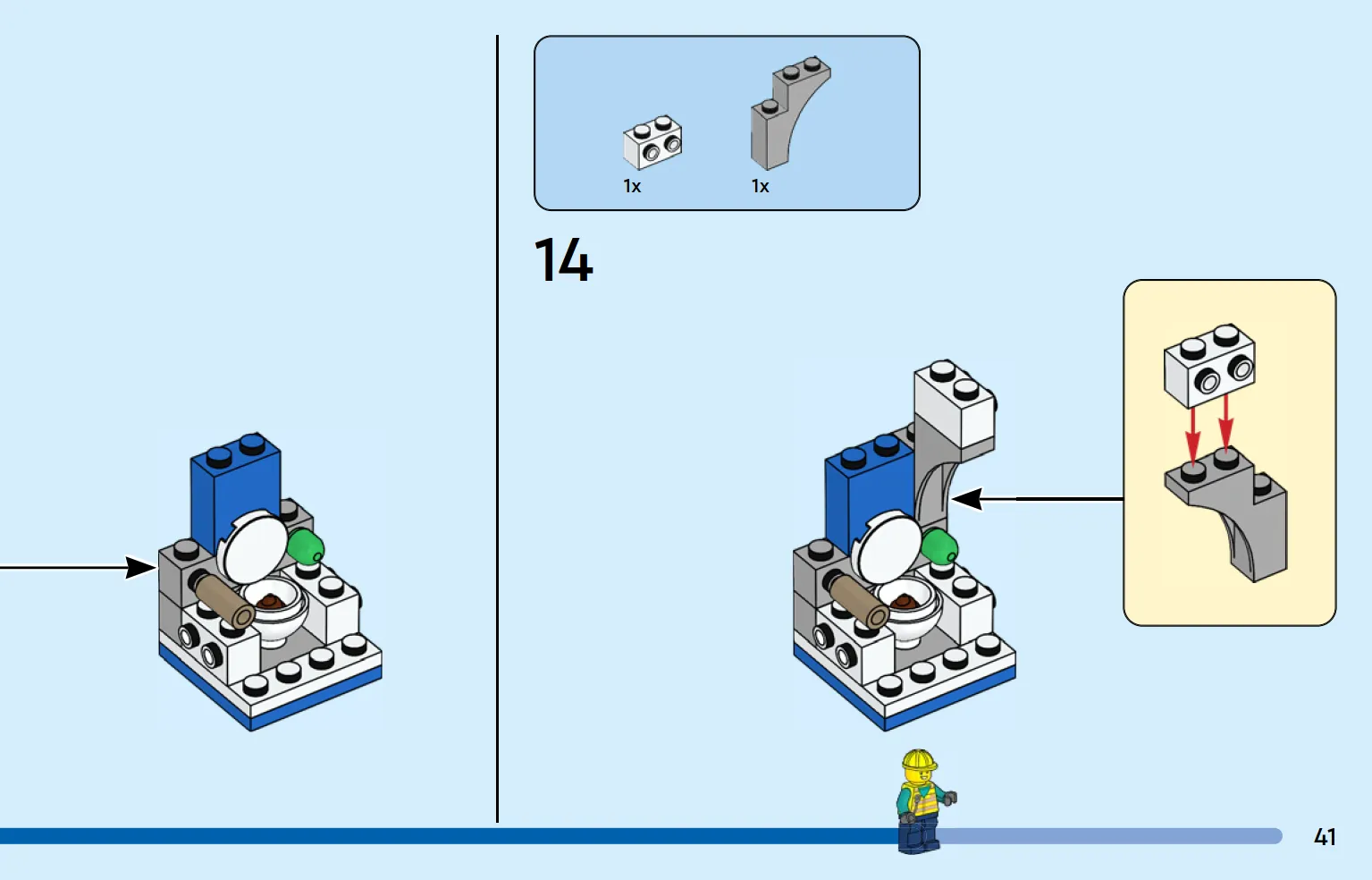 1x
1x

14

41