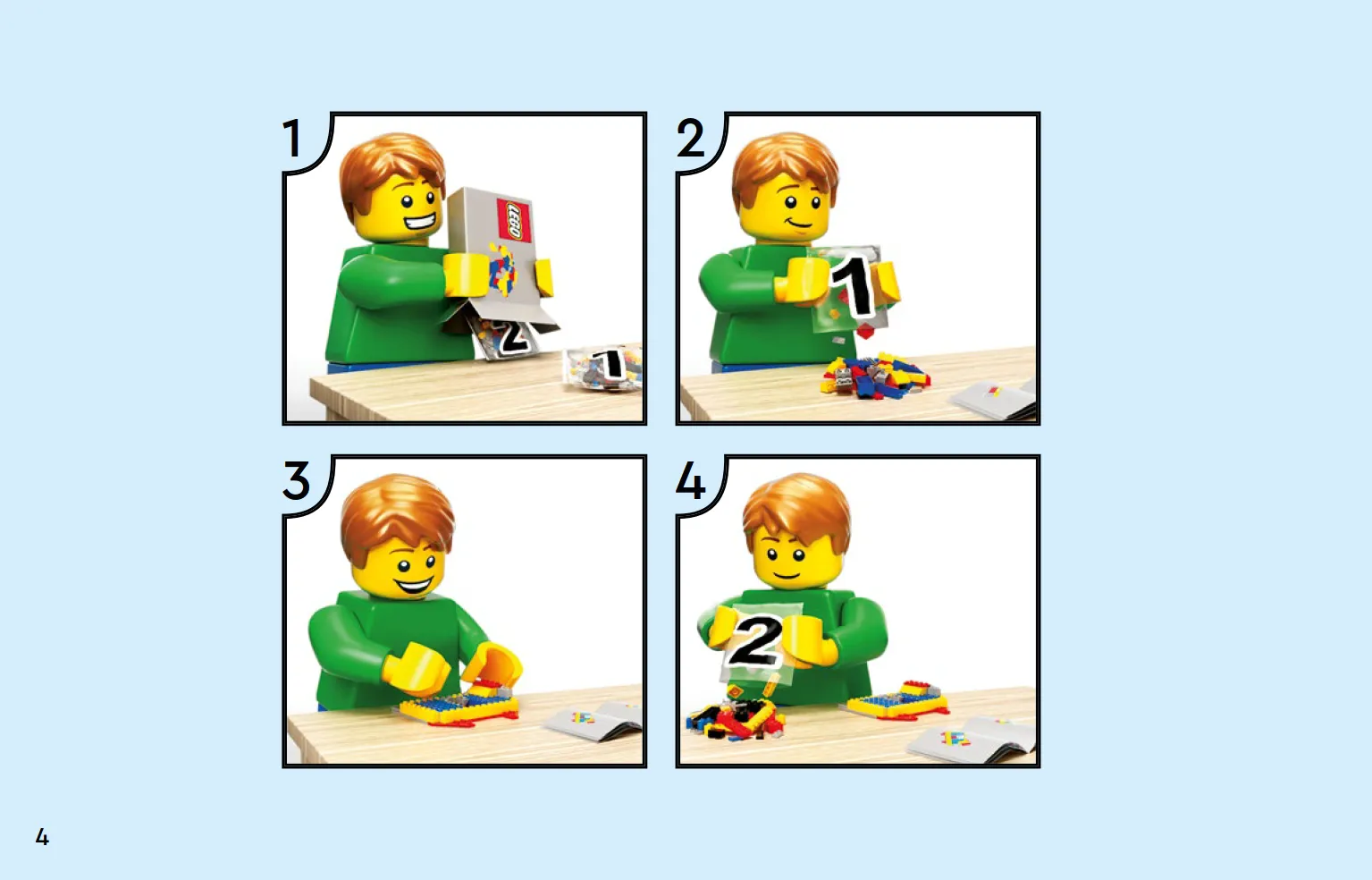 1

LEGO

2

1

2

1

3

4

2

4