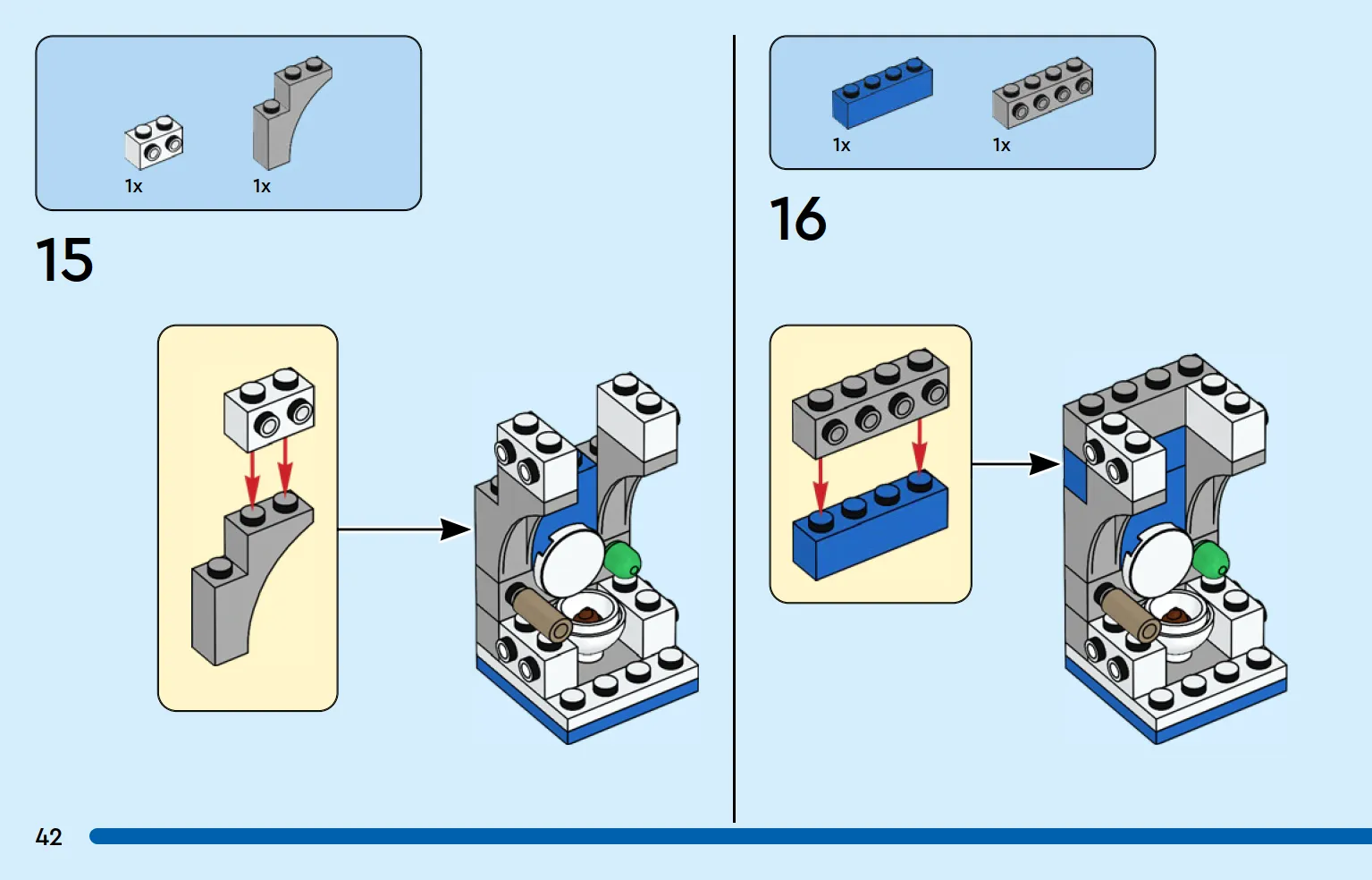 1x 1x

15

1x 1x

16

42