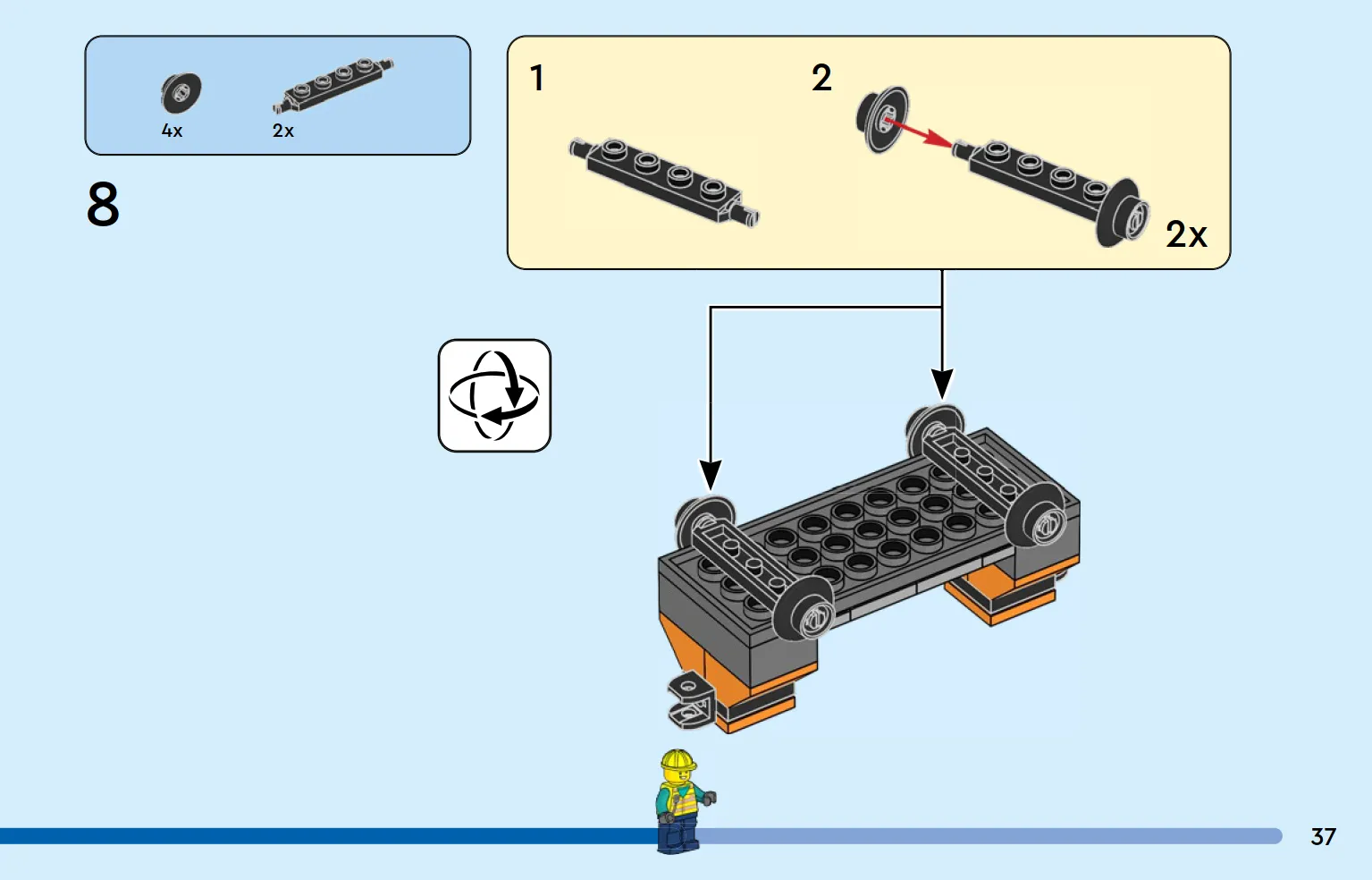 4x
2x

8

1

2

2x

37