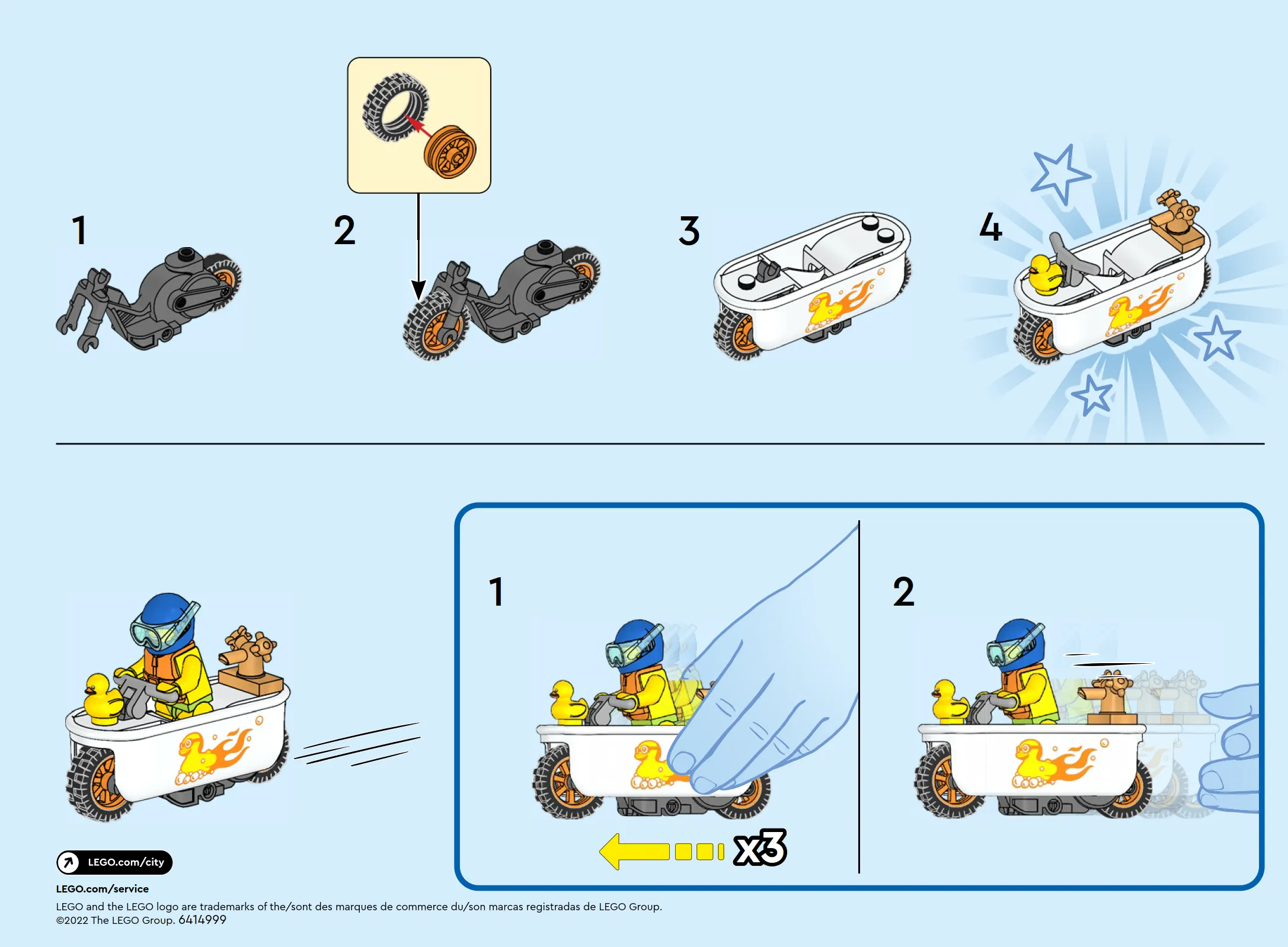 1

2

3

4

1

x3

2

LEGO.com/city

LEGO.com/service

LEGO and the LEGO logo are trademarks of the/sont des marques de commerce du/son marcas registradas de LEGO Group.
©2022 The LEGO Group. 6414999