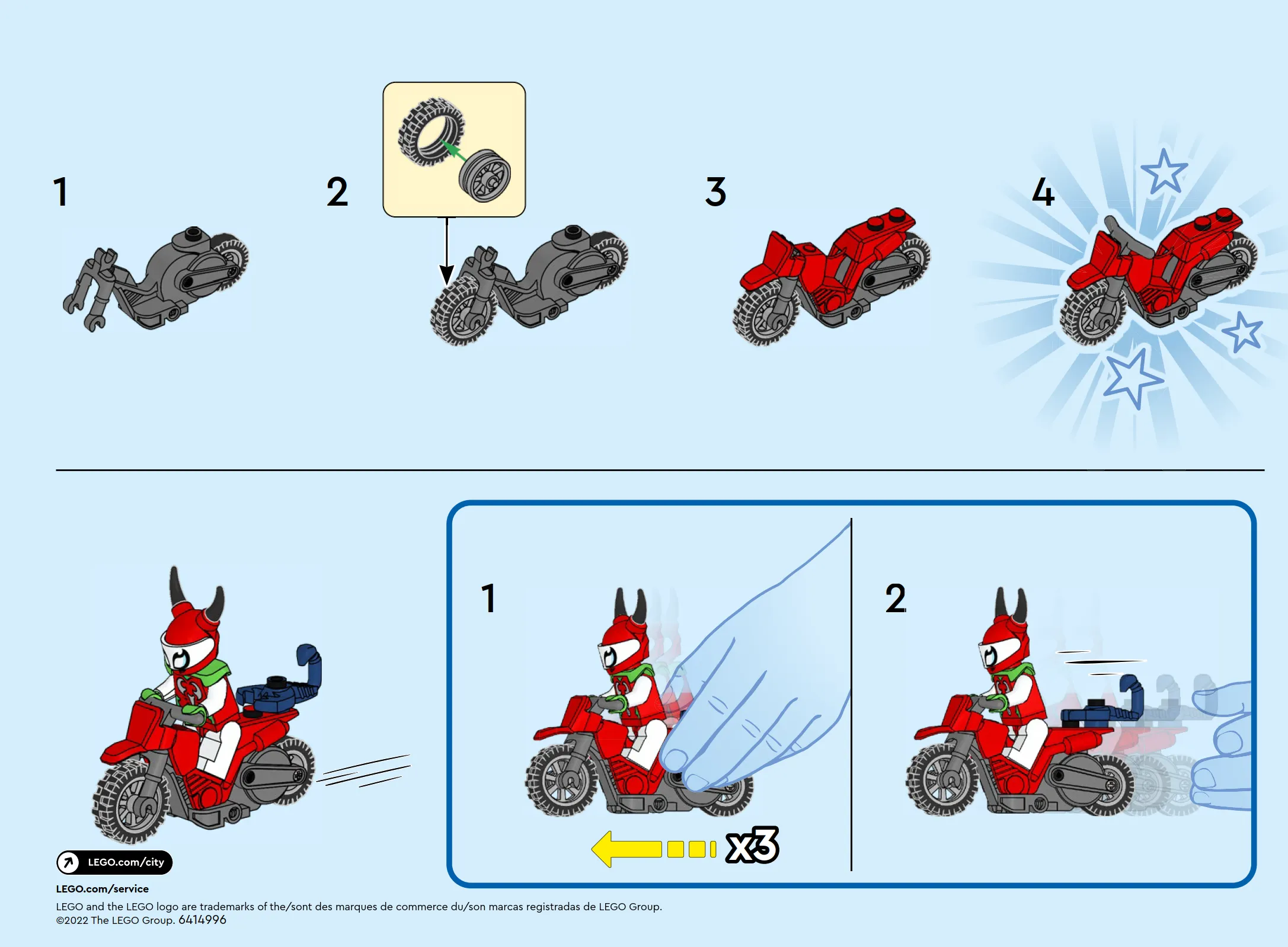 1

2

3

4

1

x3

2

LEGO.com/city

LEGO.com/service

LEGO and the LEGO logo are trademarks of the/sont des marques de commerce du/son marcas registradas de LEGO Group.
©2022 The LEGO Group. 6414996