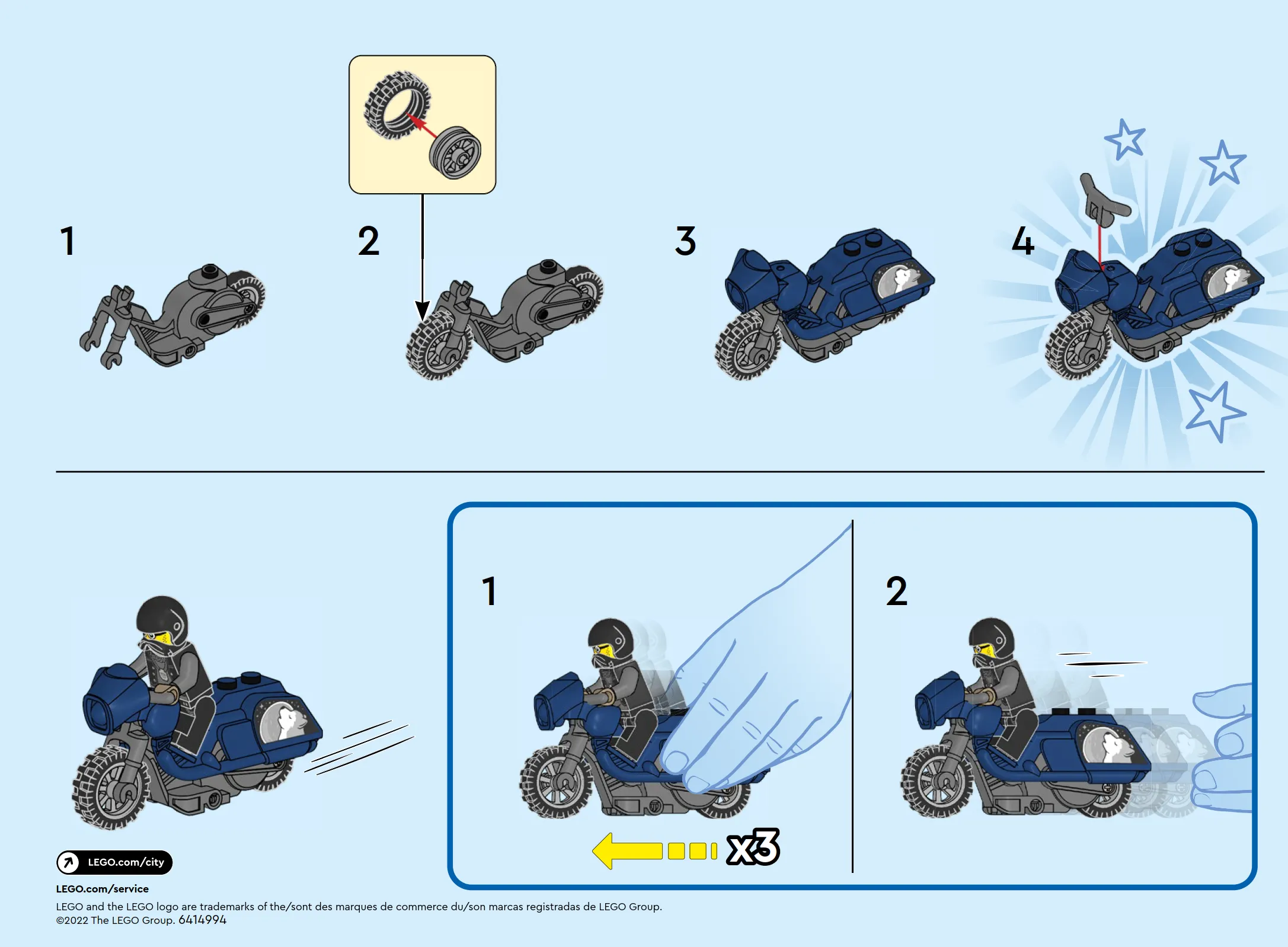 1

2

3

4

1

x3

2

LEGO.com/city

LEGO.com/service

LEGO and the LEGO logo are trademarks of the/sont des marques de commerce du/son marcas registradas de LEGO Group. ©2022 The LEGO Group. 6414994