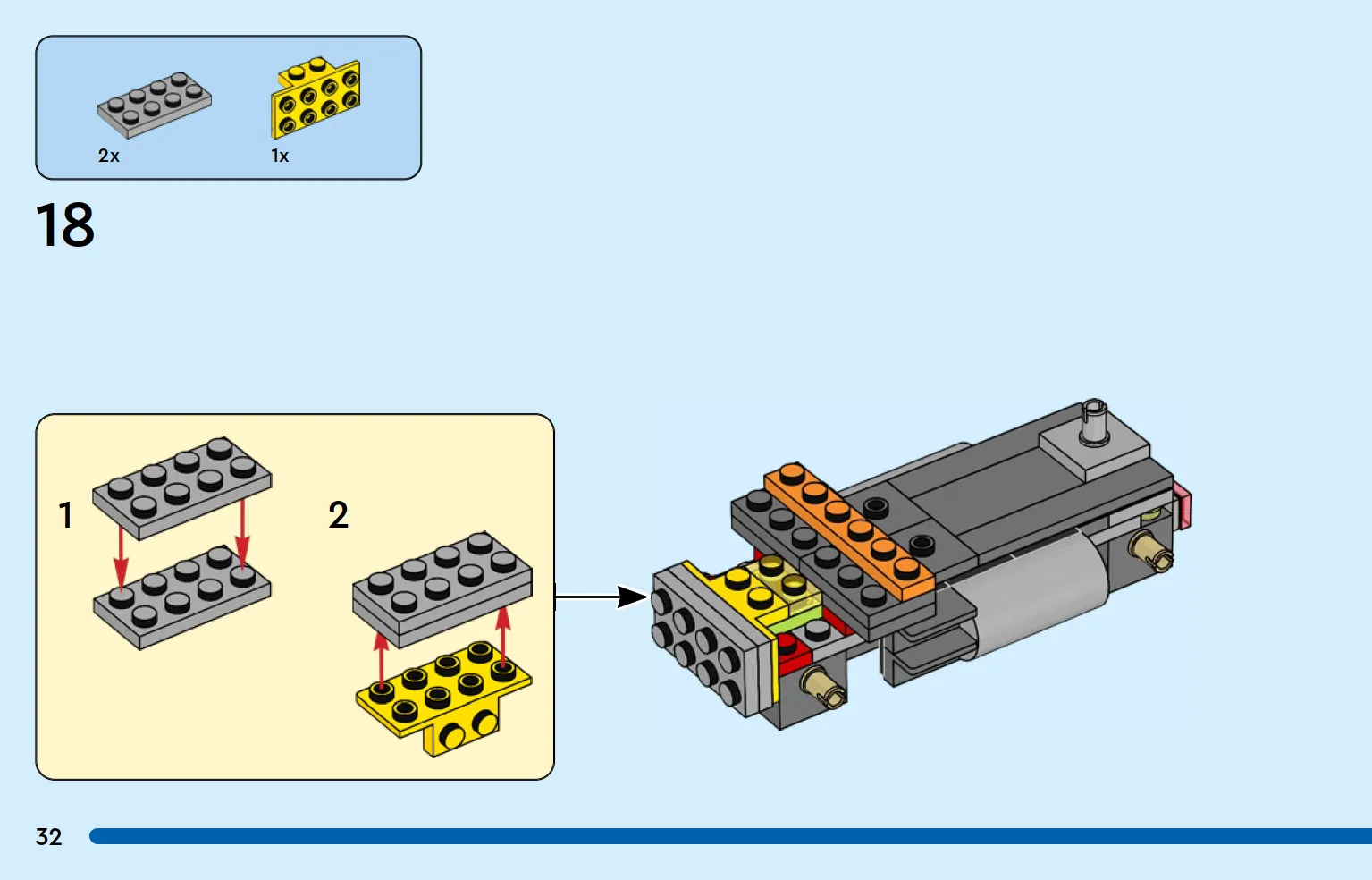 2x

1x

18

1

2

32