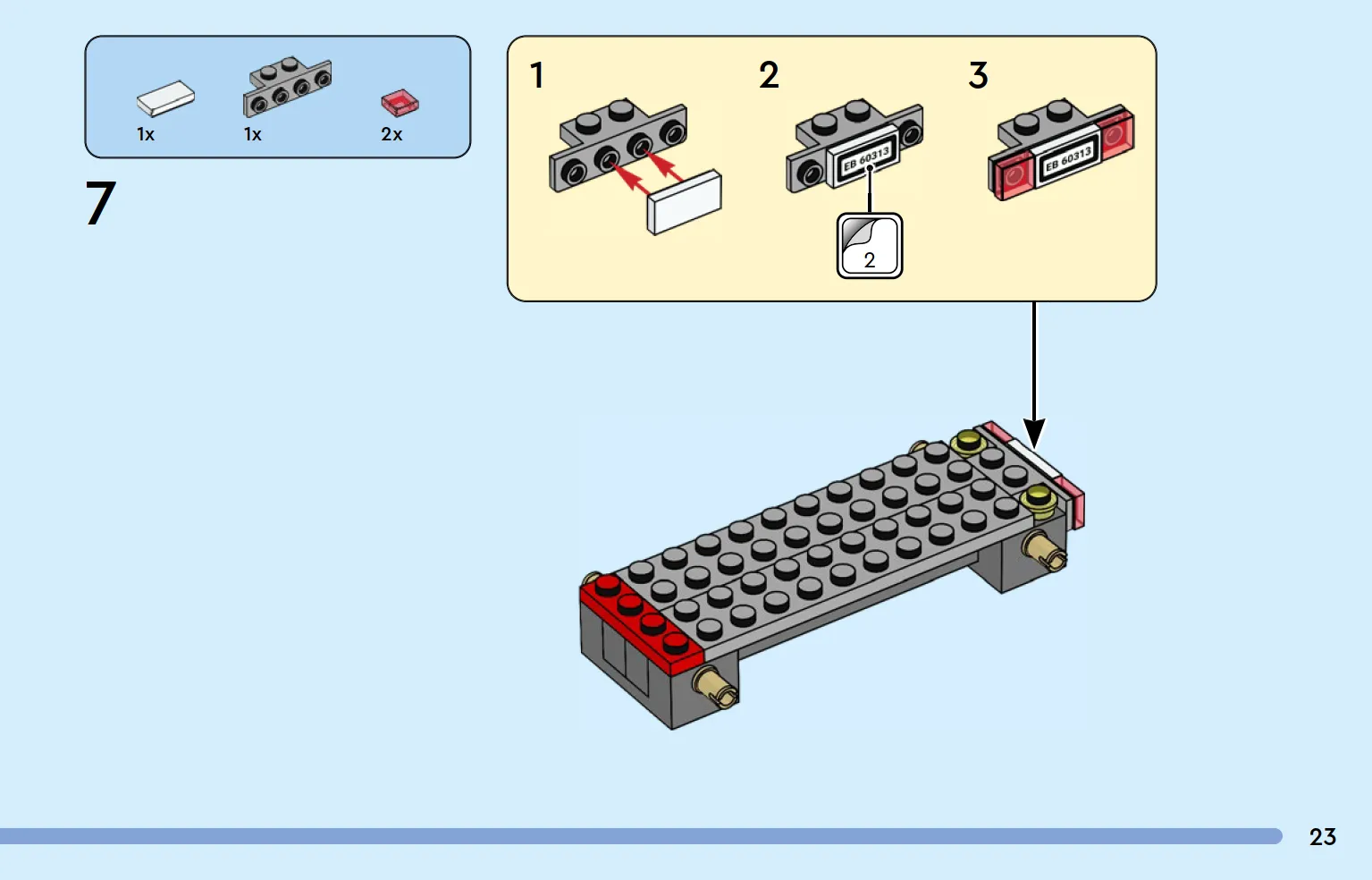 1x 1x 2x

7

1

2

EB 60313

2

3

EB 60313

23