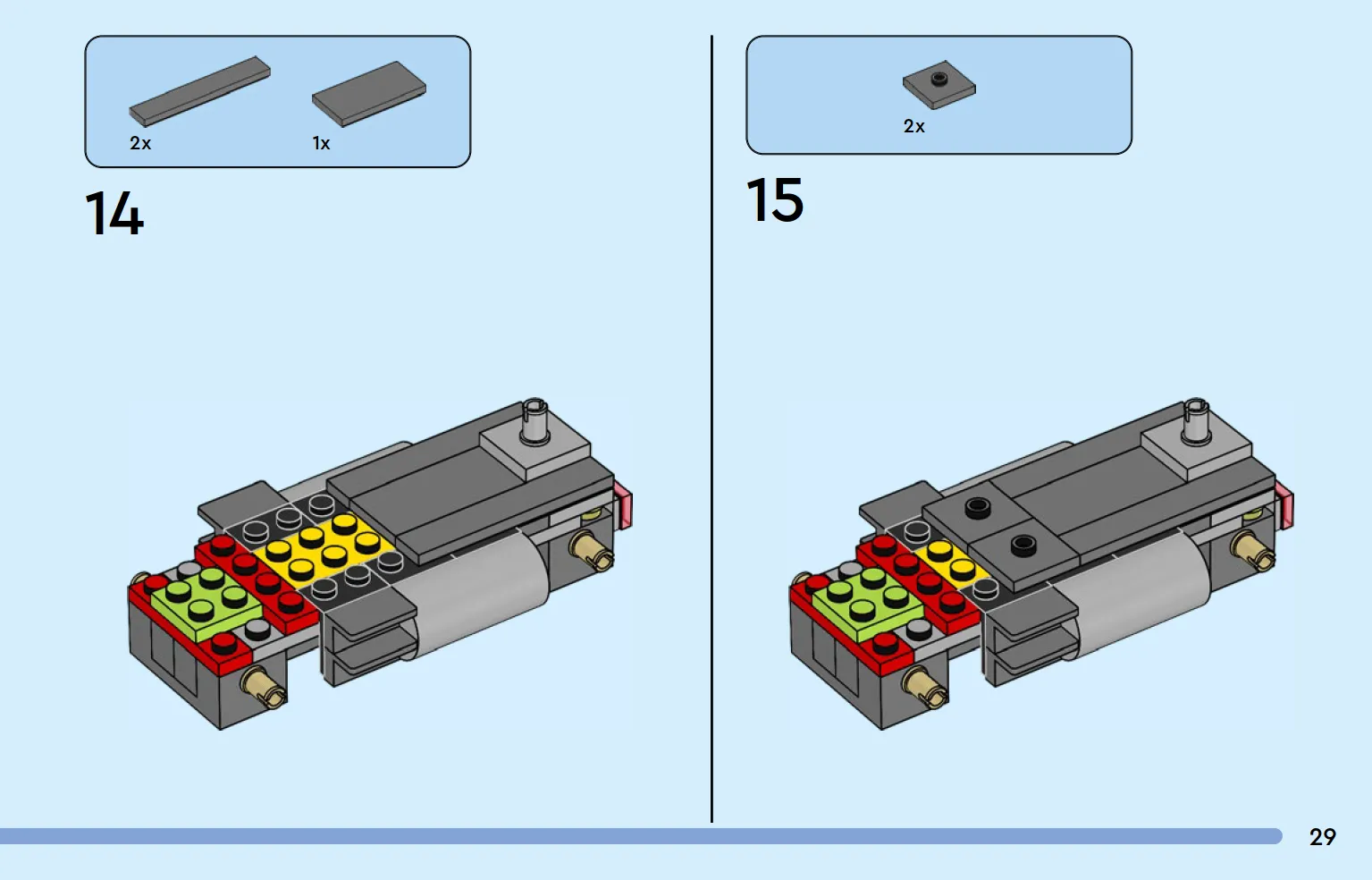 2x

1x

14

2x

15

29