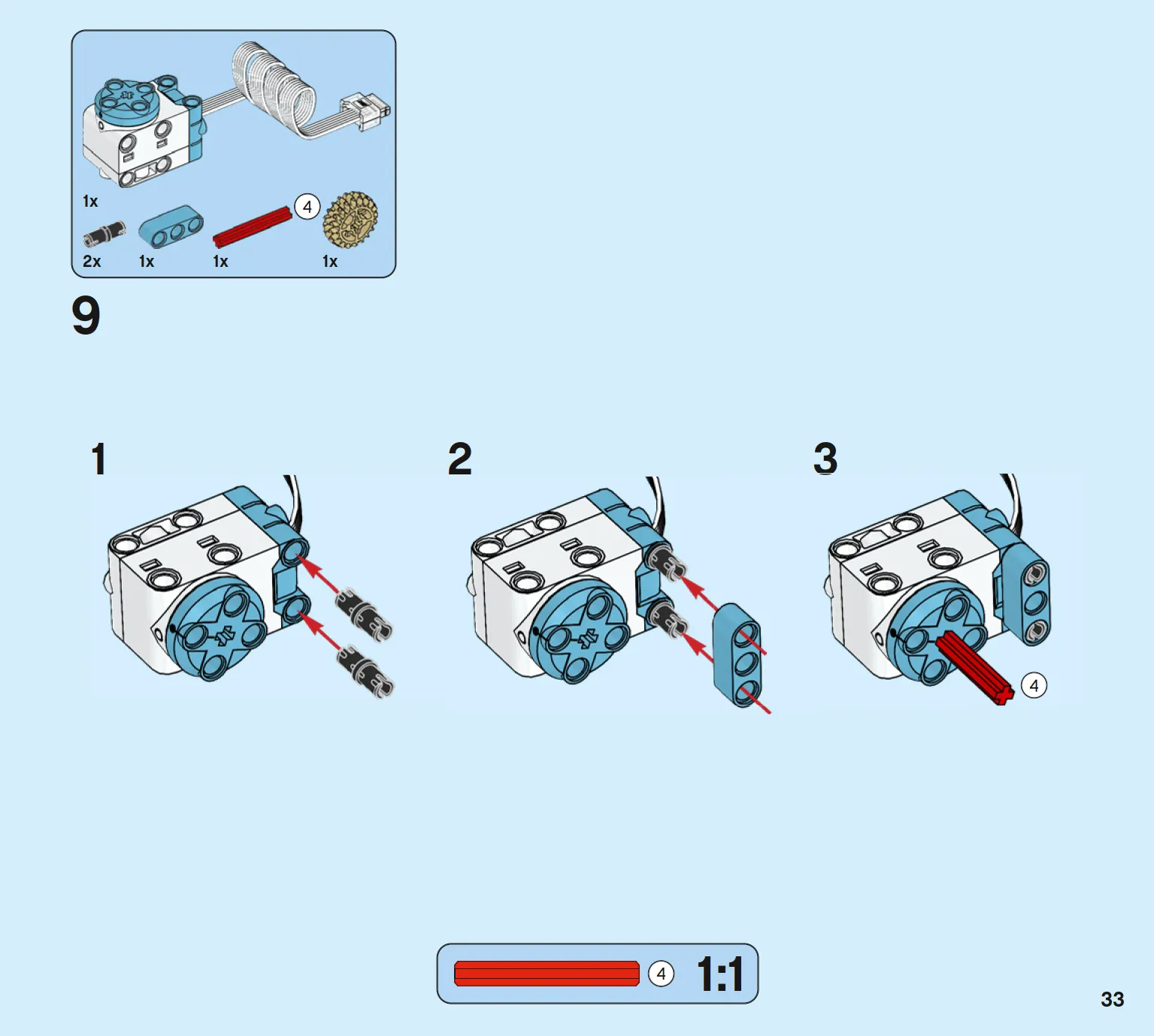 1x

4

2x 1x 1x 1x

9

1

2

3

4

4 1:1

33