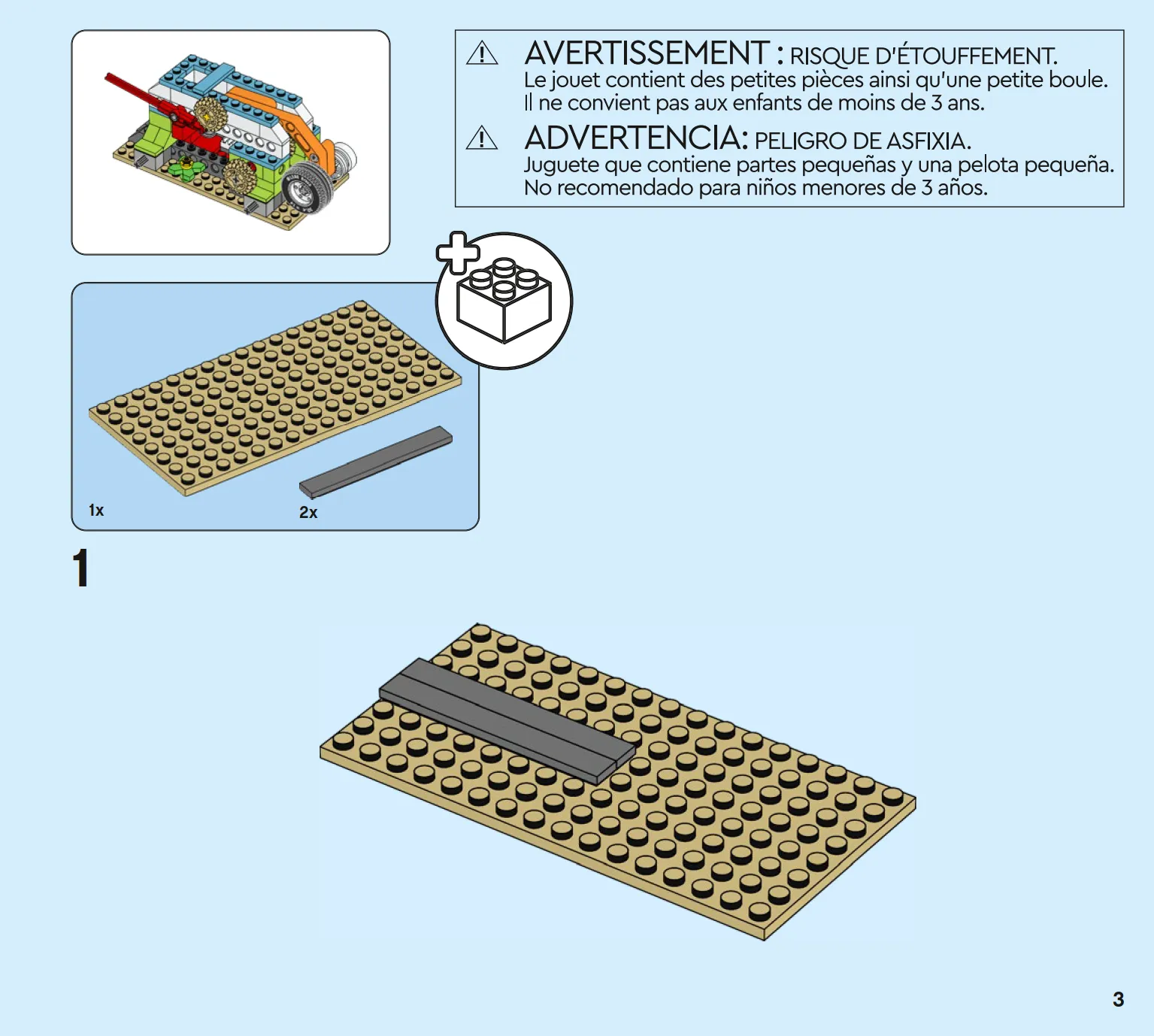 AVERTISSEMENT : RISQUE D'ÉTOUFFEMENT.
Le jouet contient des petites pièces ainsi qu'une petite boule. Il ne convient pas aux enfants de moins de 3 ans.

ADVERTENCIA: PELIGRO DE ASFIXIA.
Juguete que contiene partes pequeñas y una pelota pequeña. No recomendado para niños menores de 3 años.

1x

2x

1

3