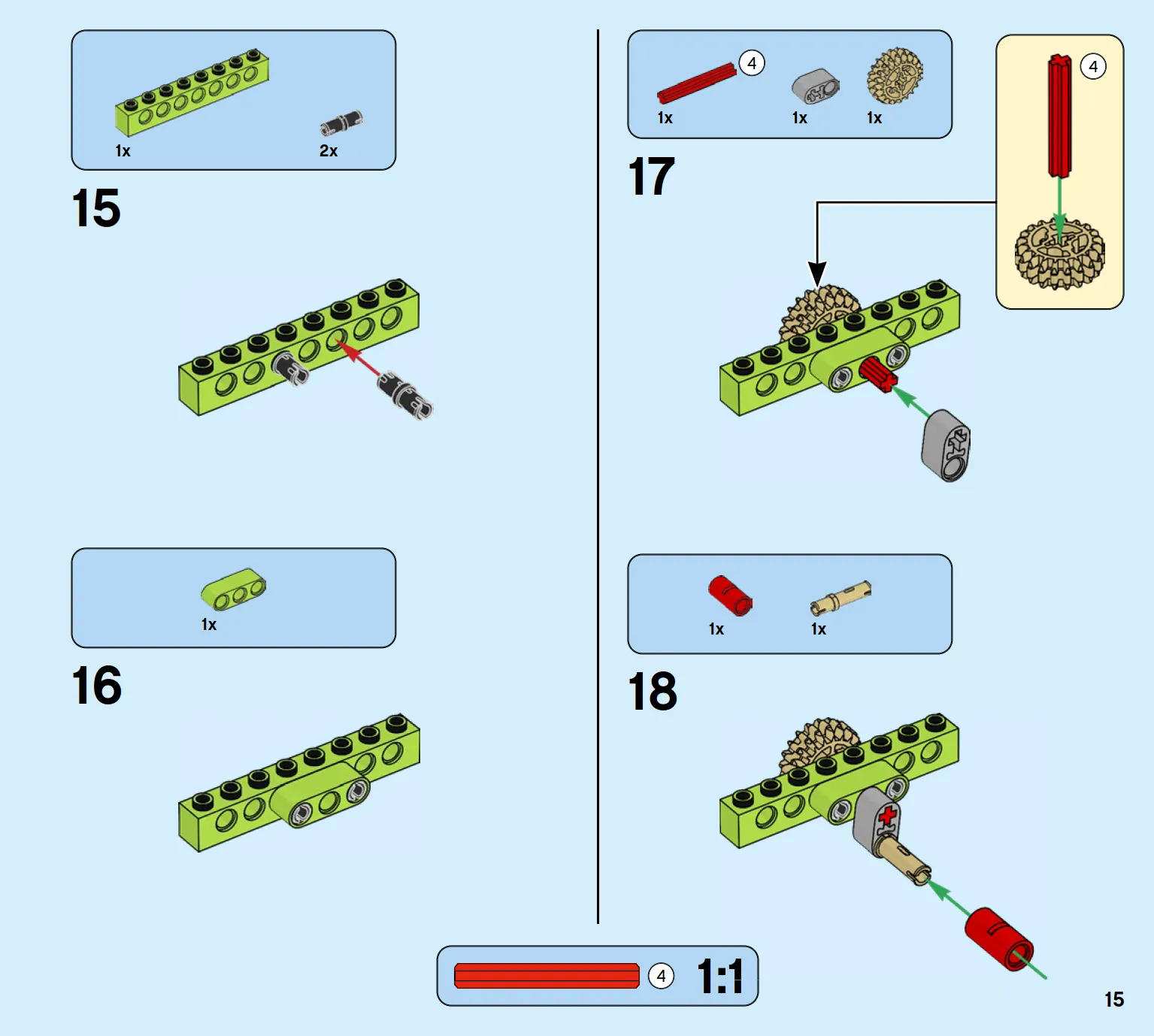 1x 2x

15

1x

16

4
1x 1x 1x

17

4

1x 1x

18

4 1:1

15