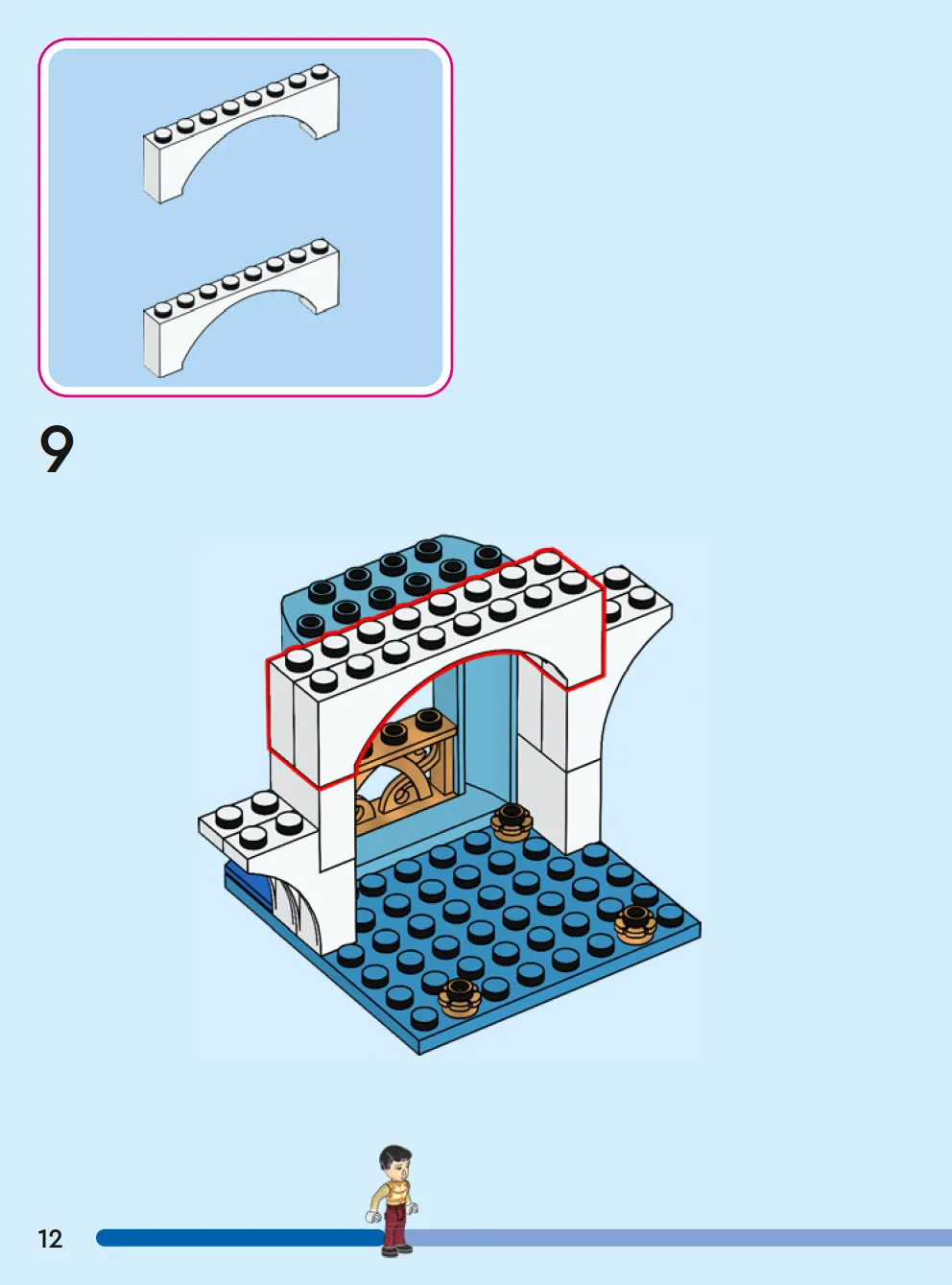 9

12