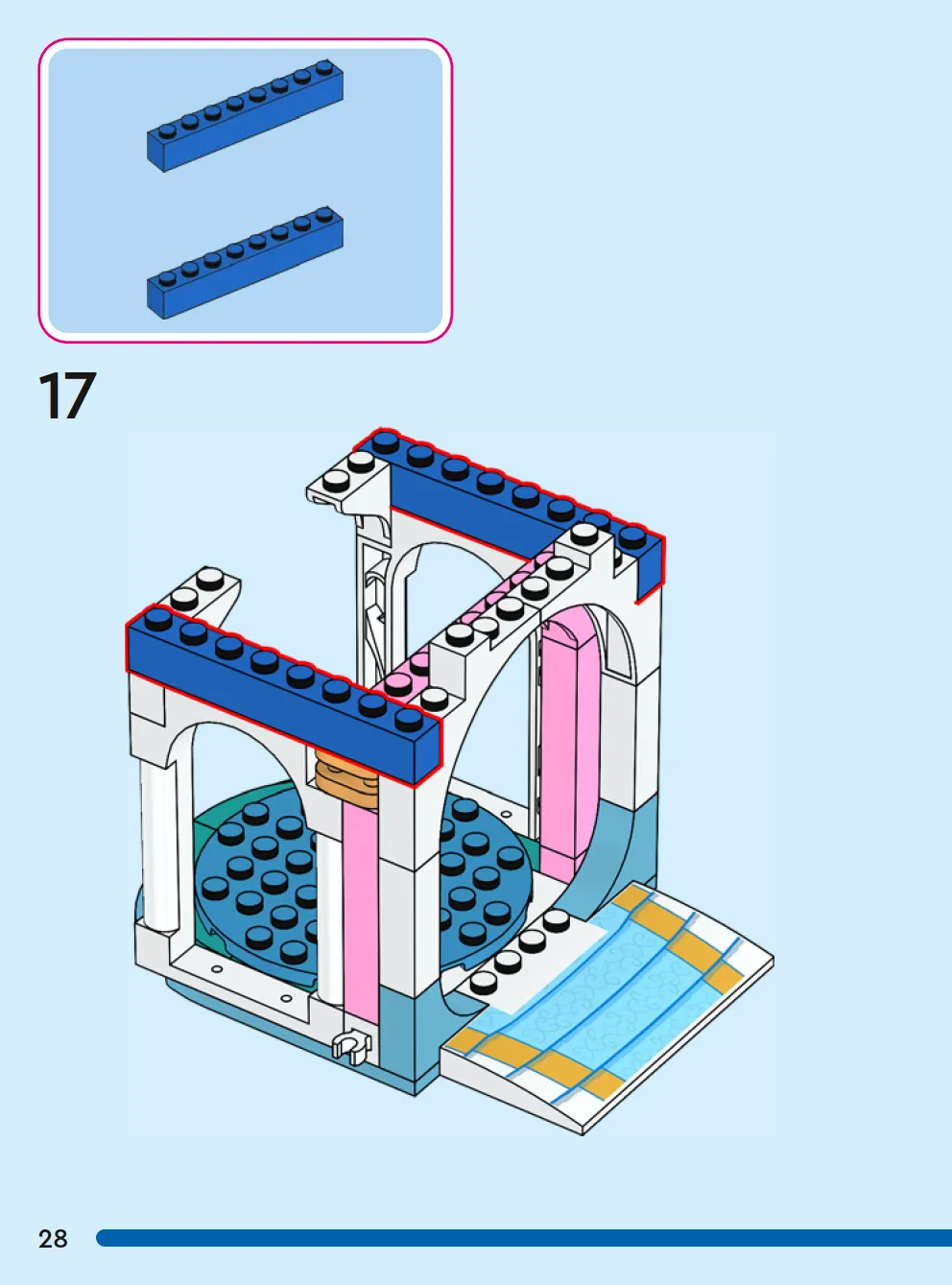 17

28