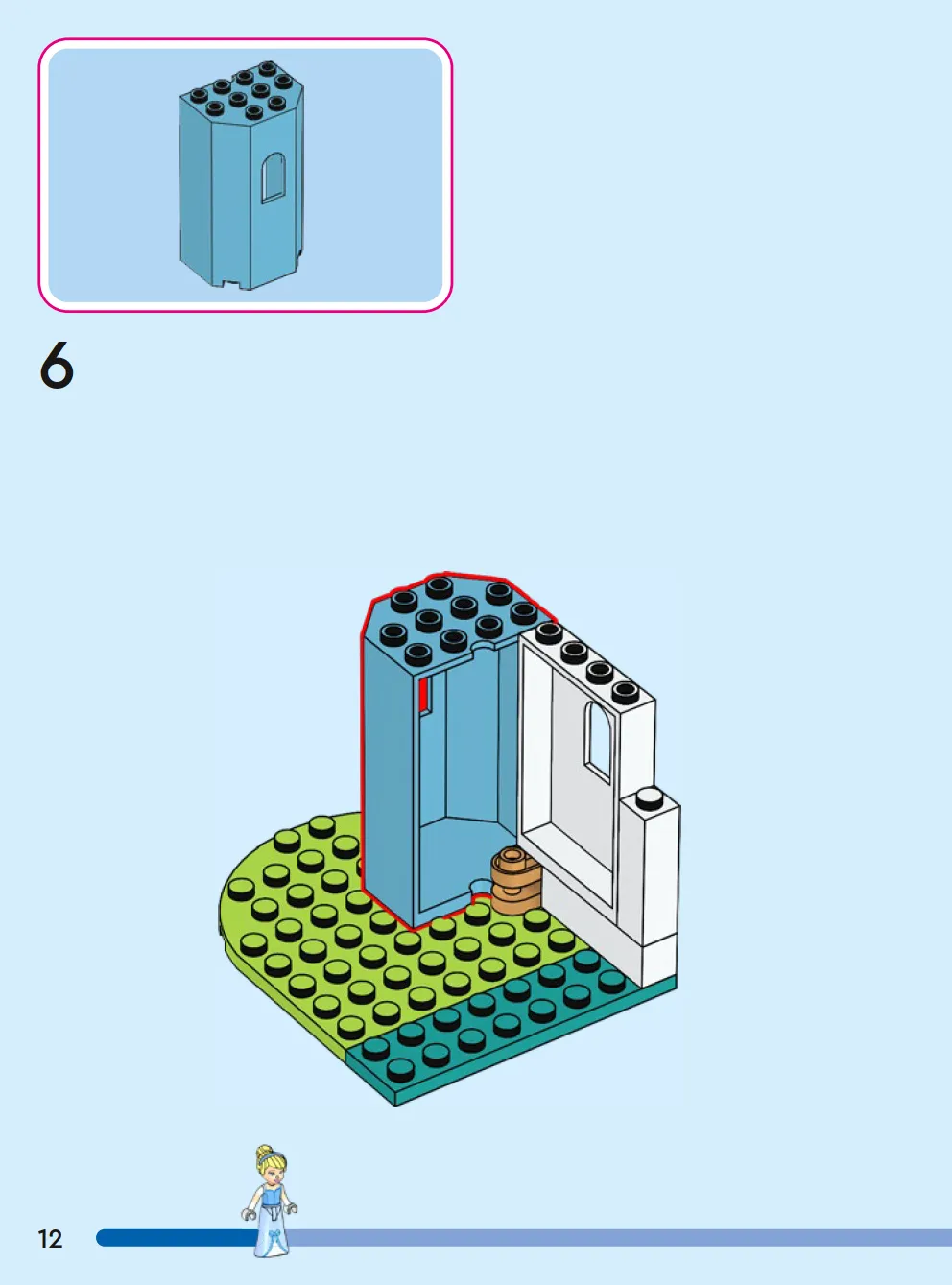 6

12