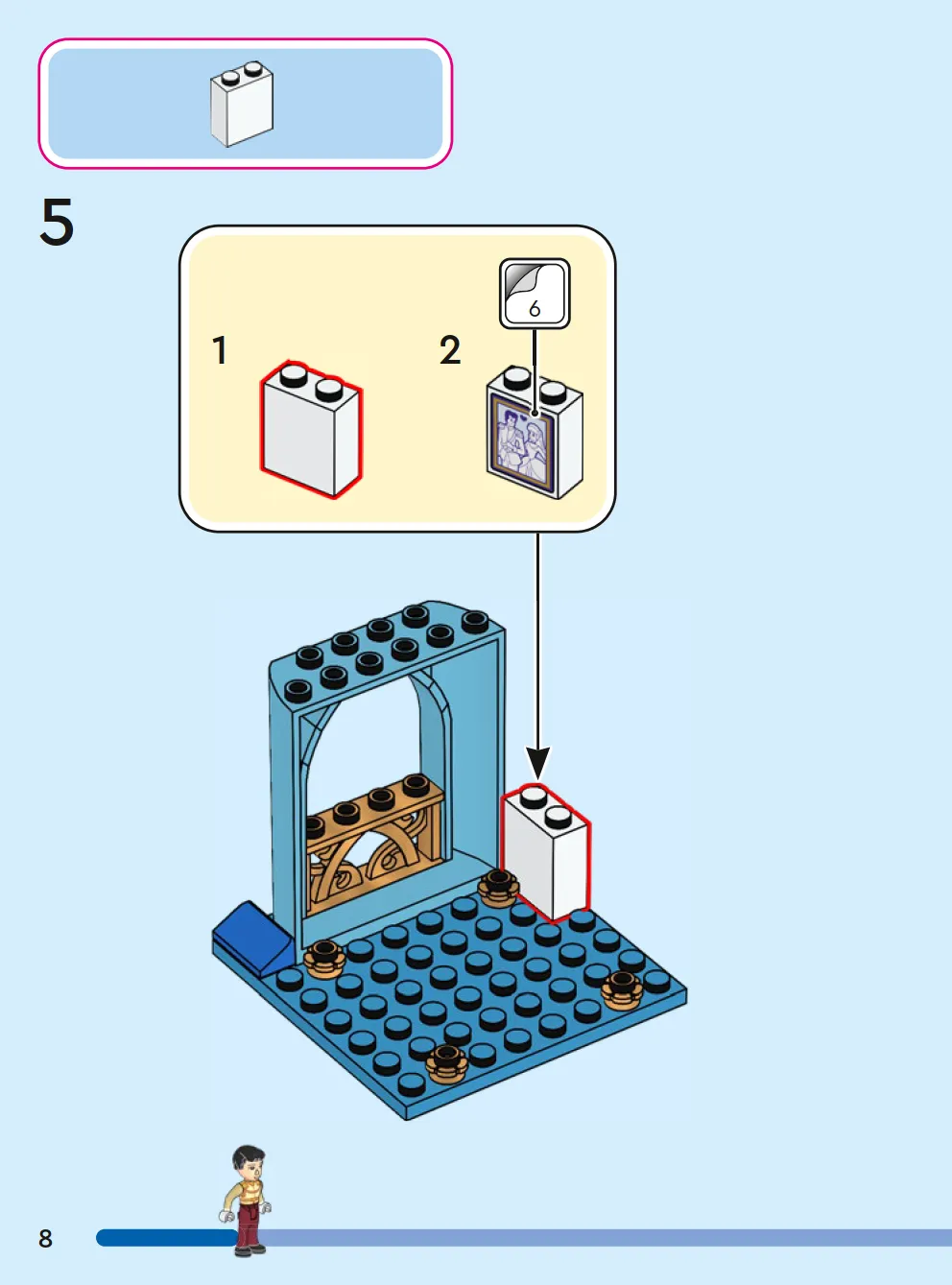 5

1

2

6

8