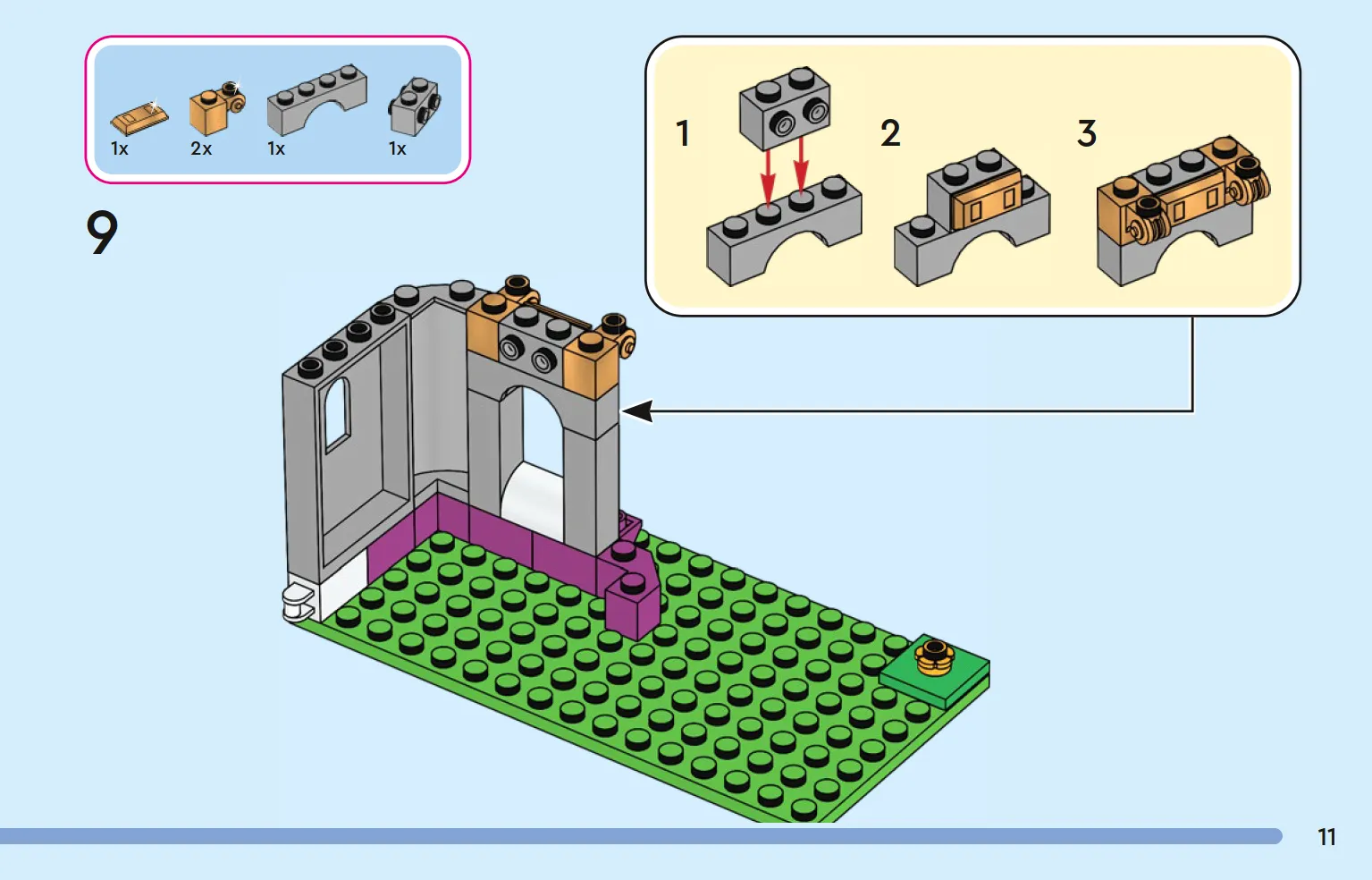 1x 2x 1x 1x

9

1

2

3

11