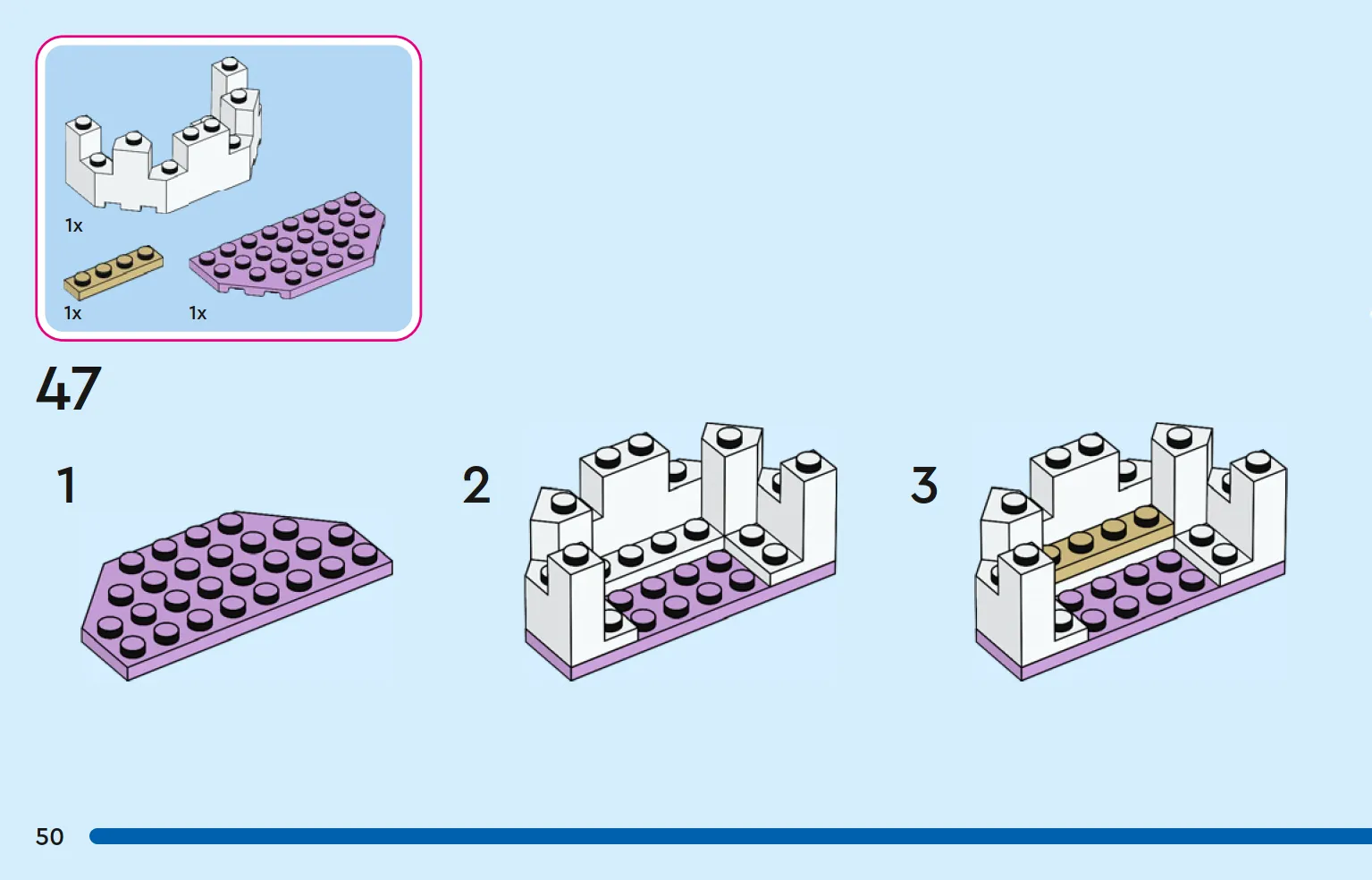 1x

1x

1x

47

1

2

3

50