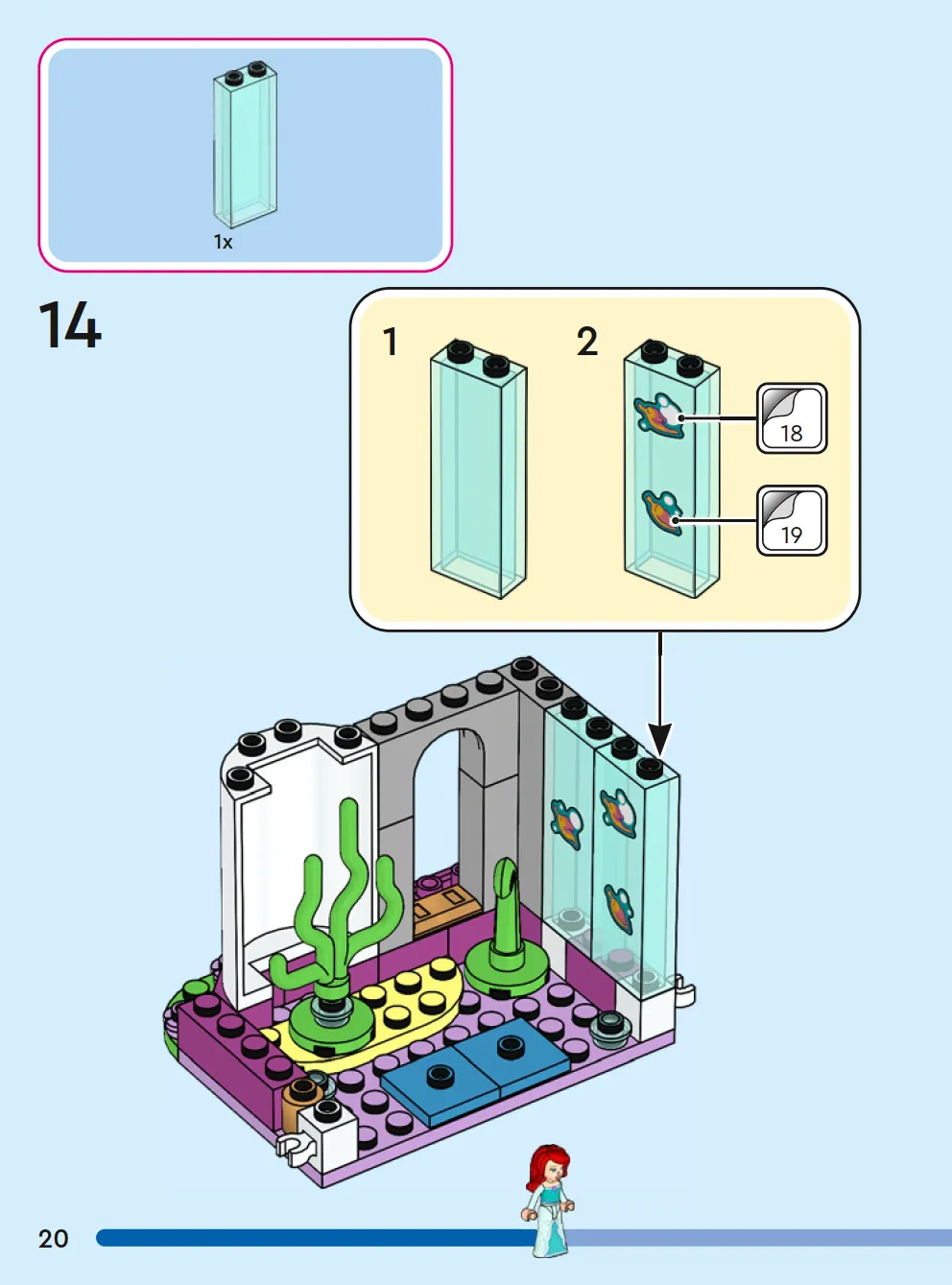 1x

14

1

2

18

19

20