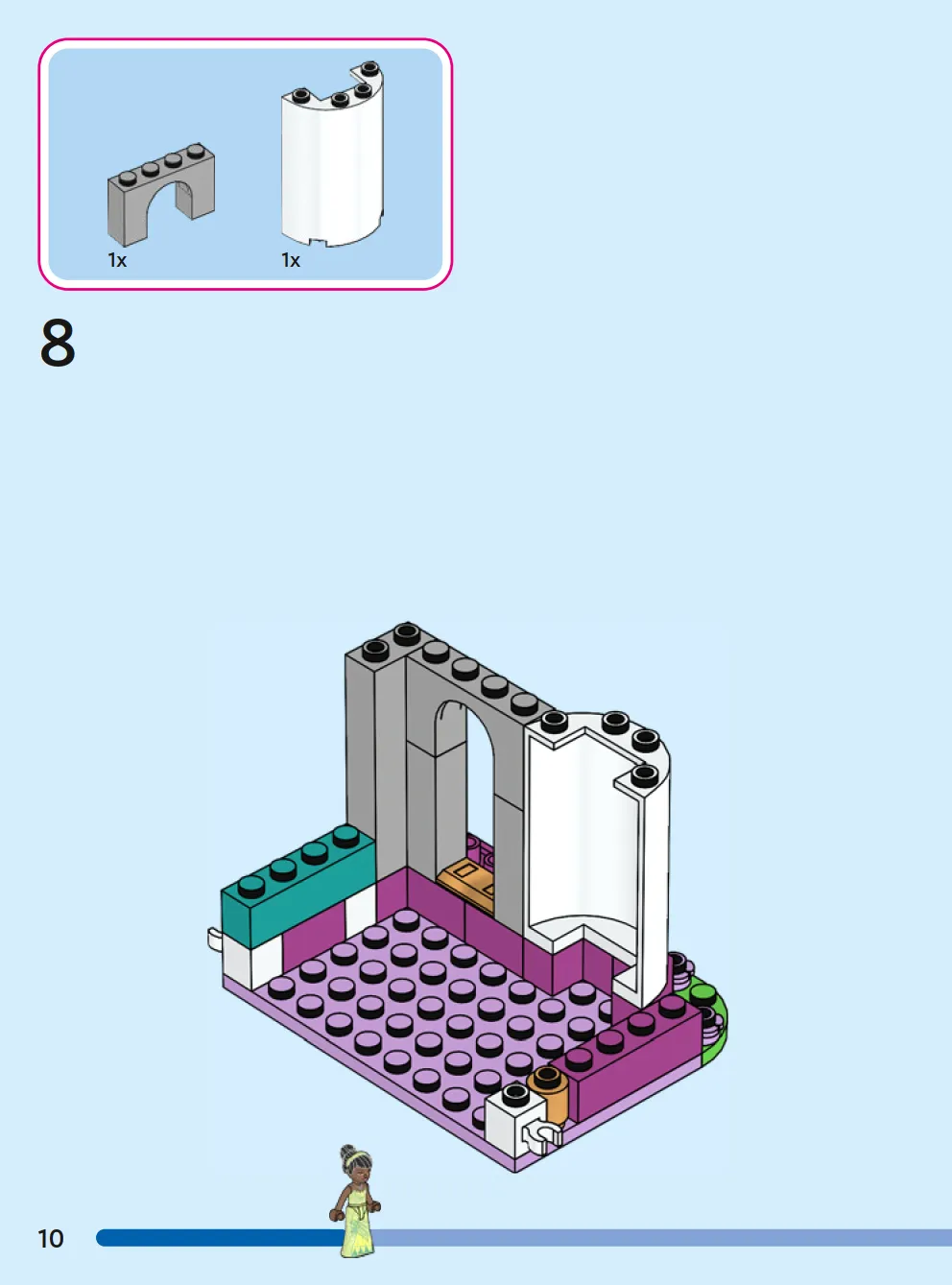 1x

1x

8

10