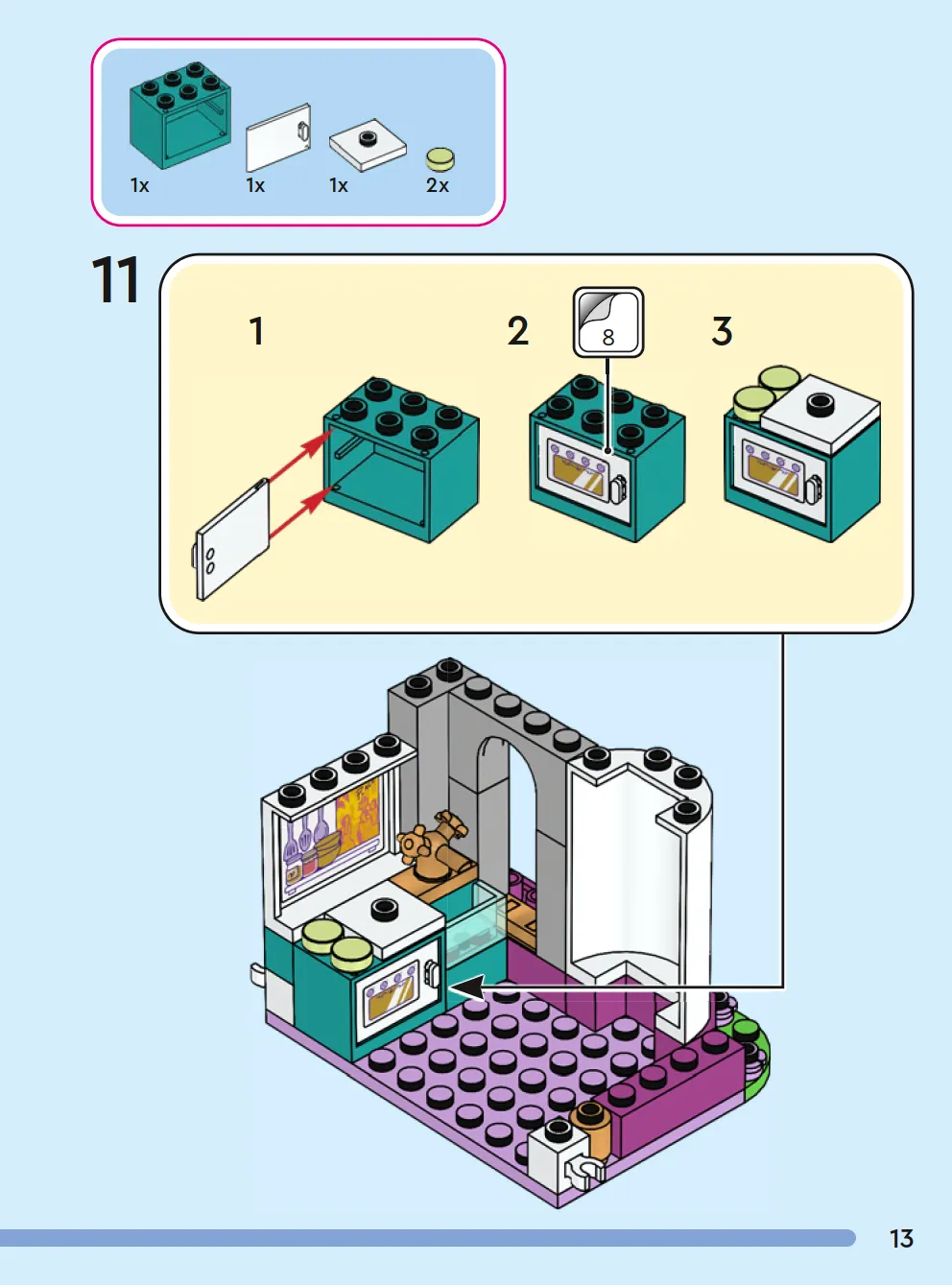 1x 1x 1x 2x

11

1

2

8

3

13