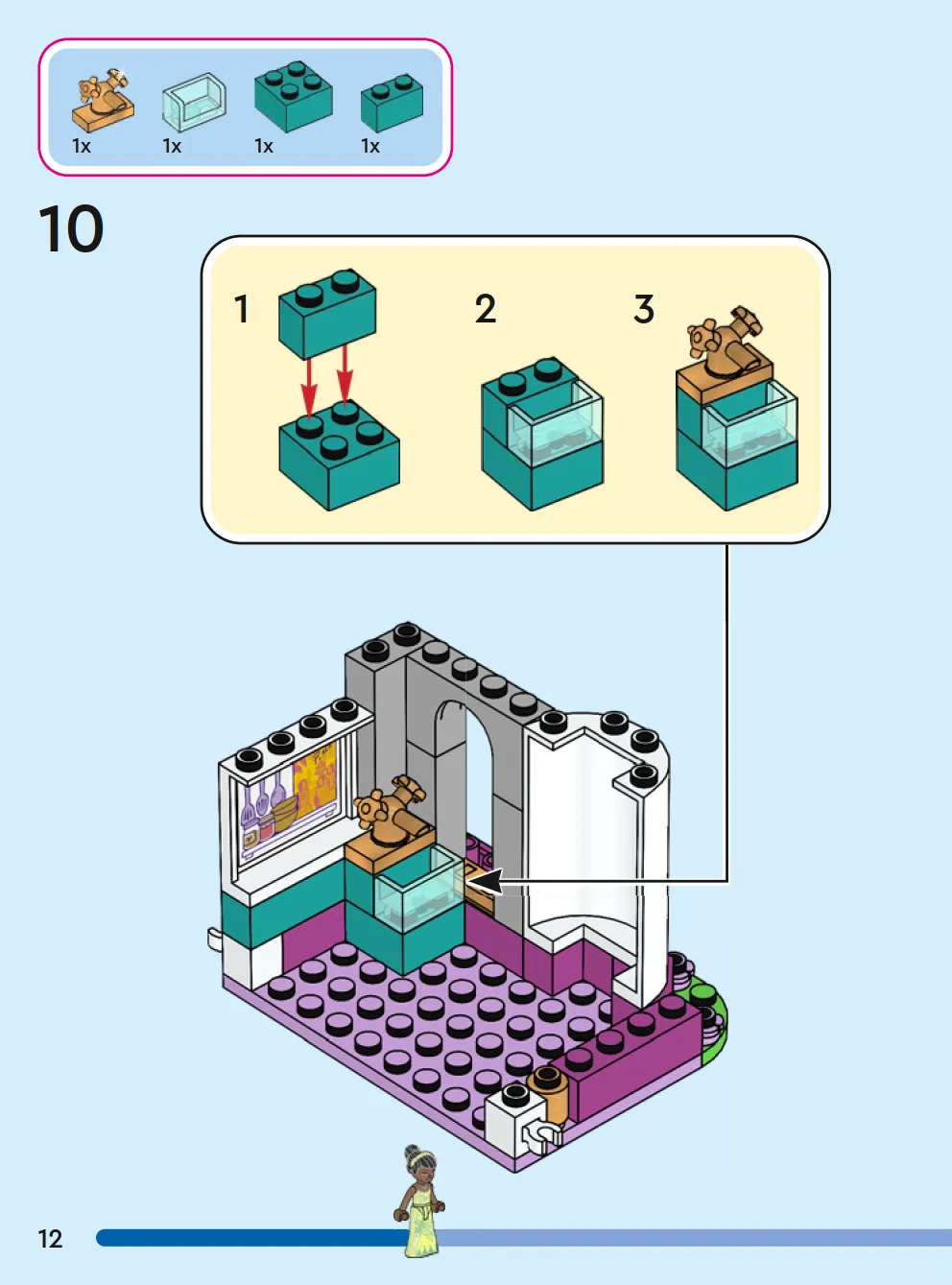 1x 1x 1x 1x

10

1

2

3

12