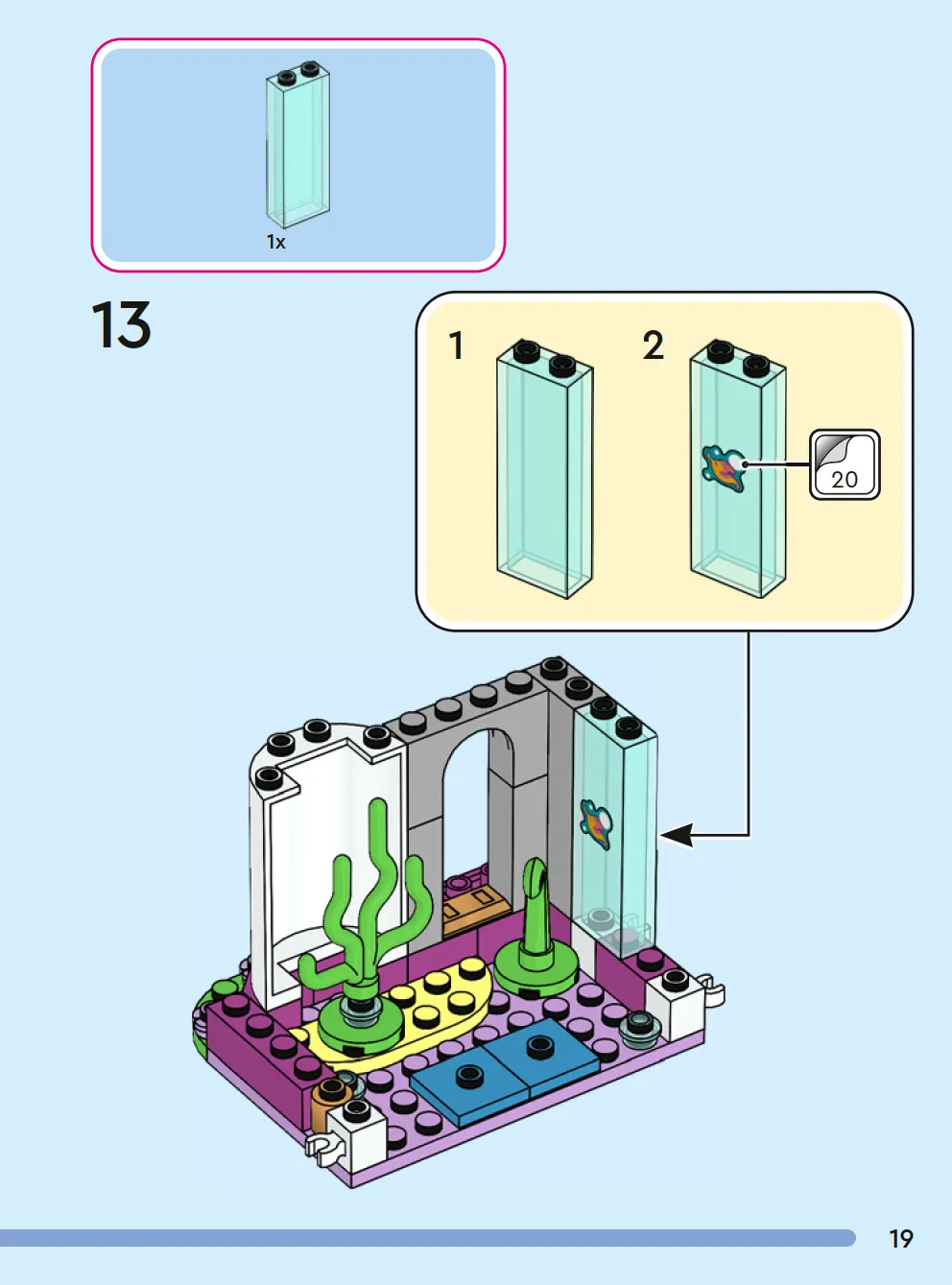 1x

13

1

2

20

19