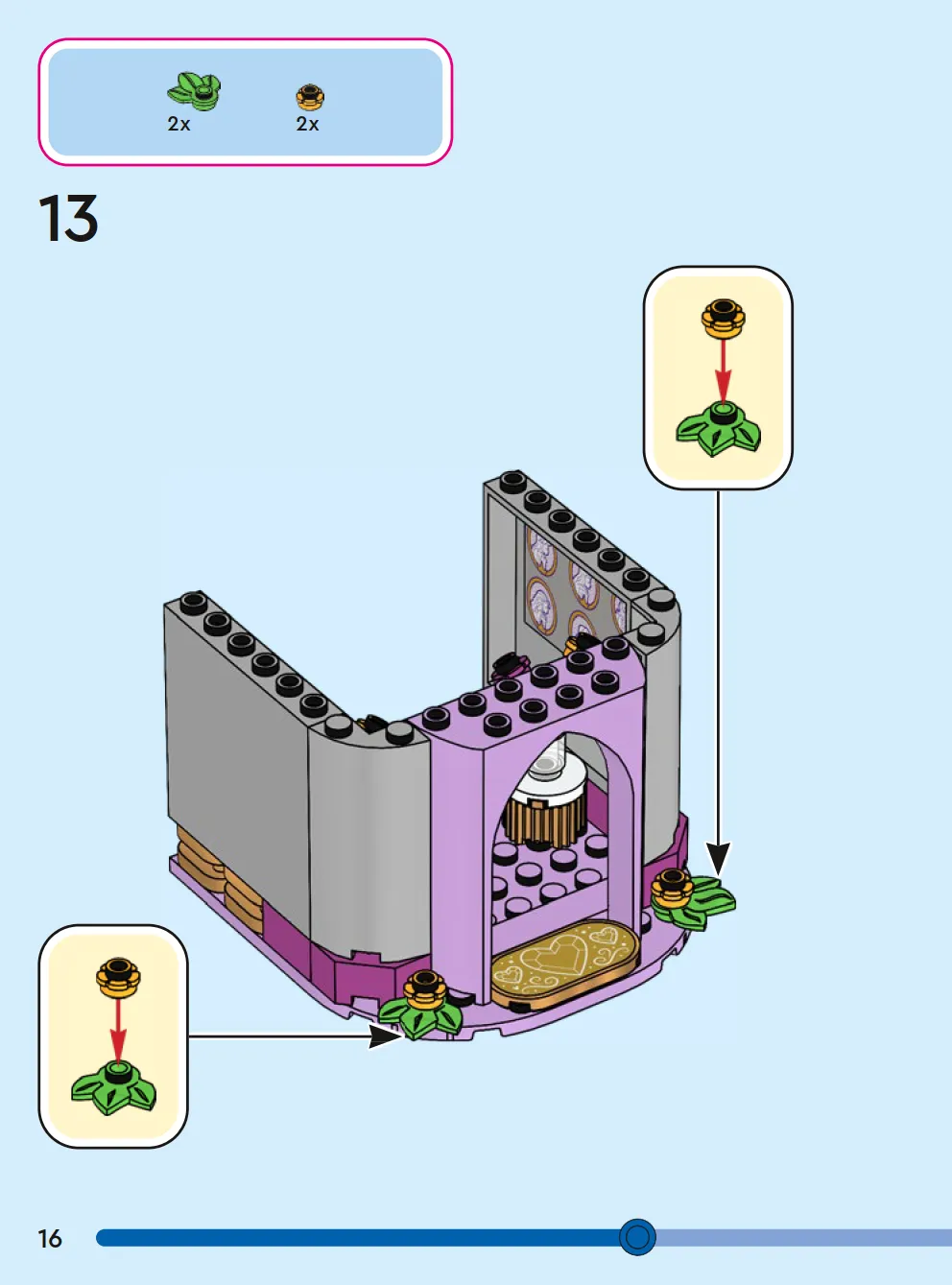 2x 2x

13

16