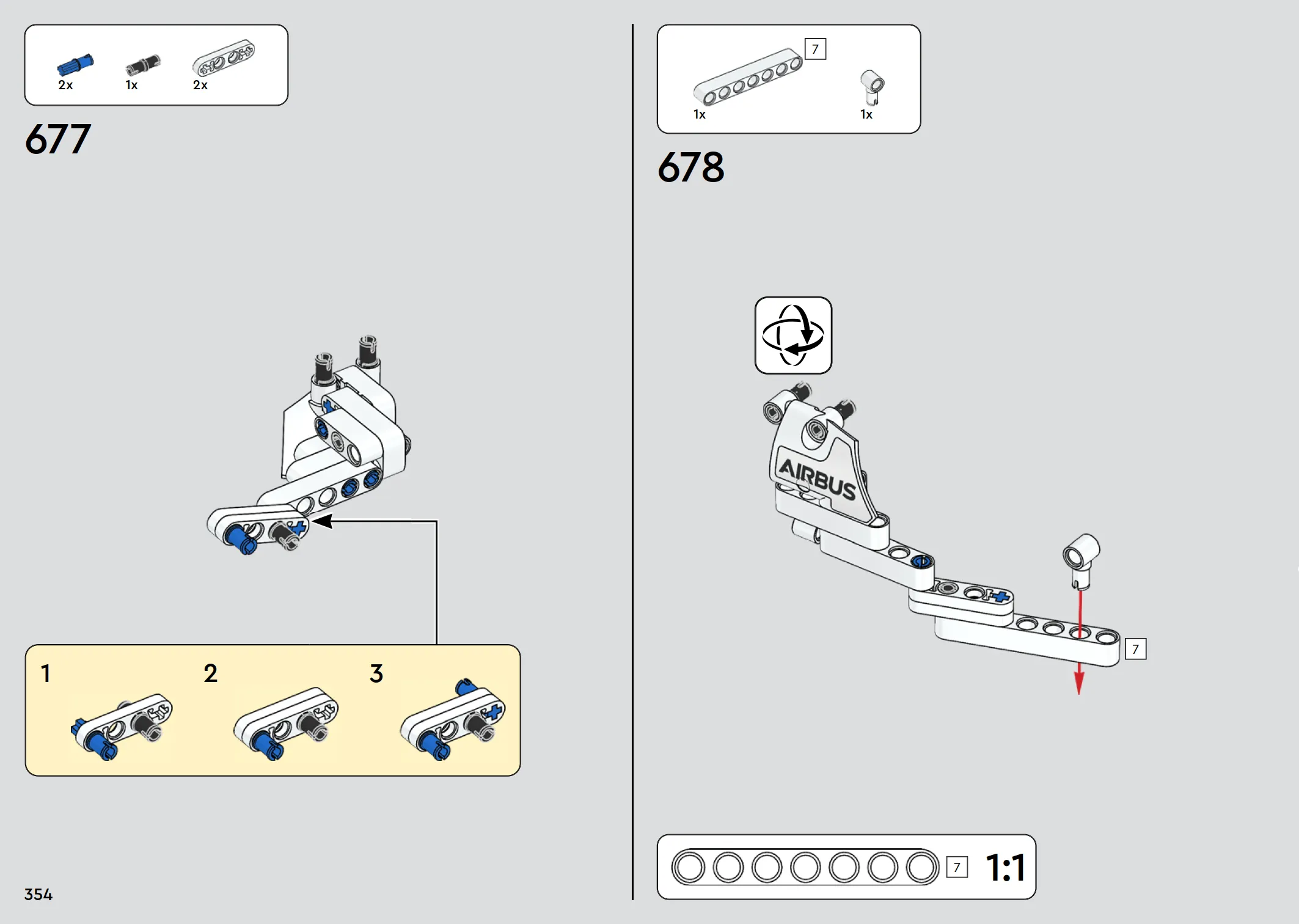 2x 1x 2x

677

1

2

3

354

7

1x 1x

678

AIRBUS

7

7 1:1