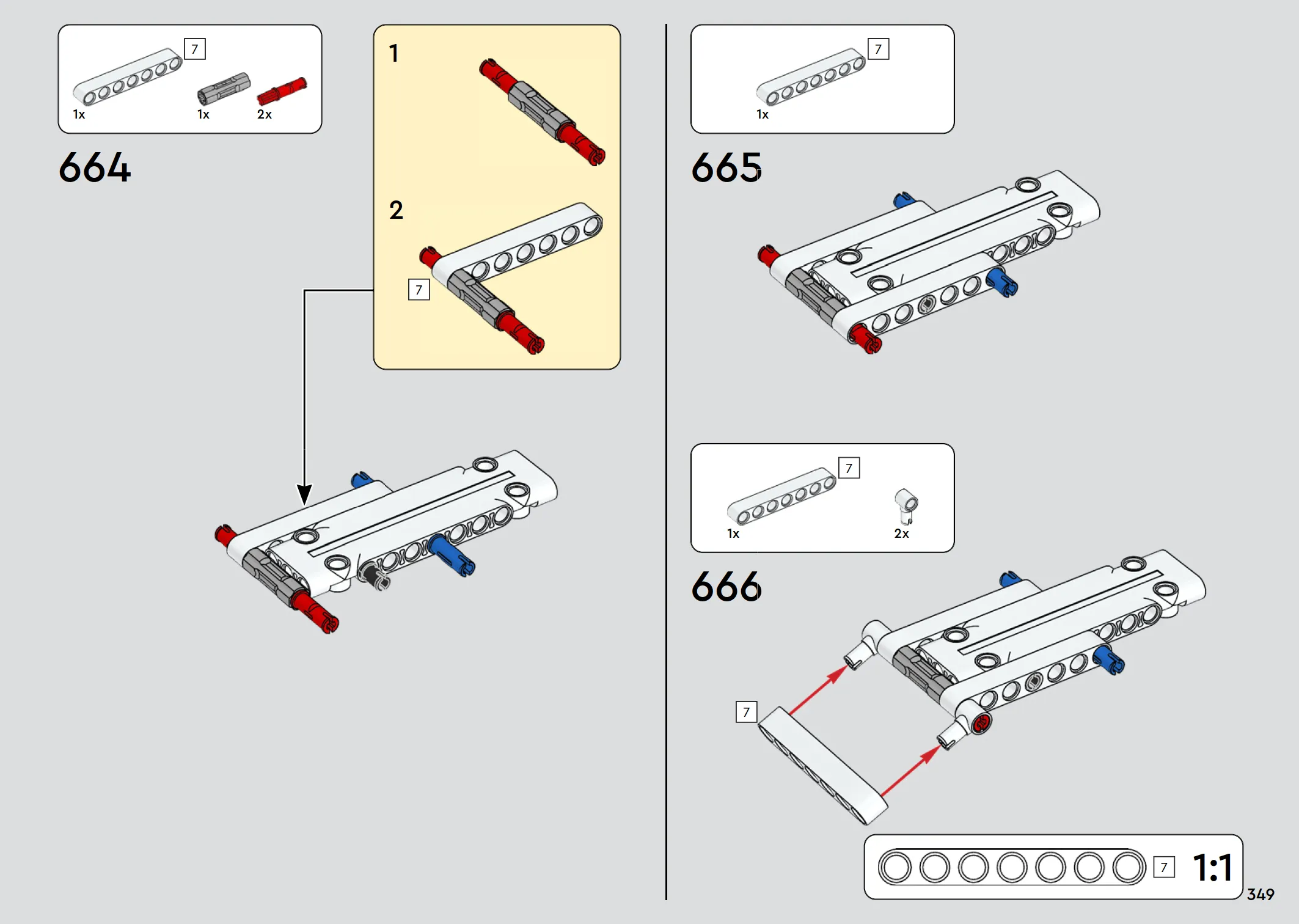 7

1x 1x 2x

664

1

2

7

7

1x

665

7

1x 2x

666

7

7 1:1

349