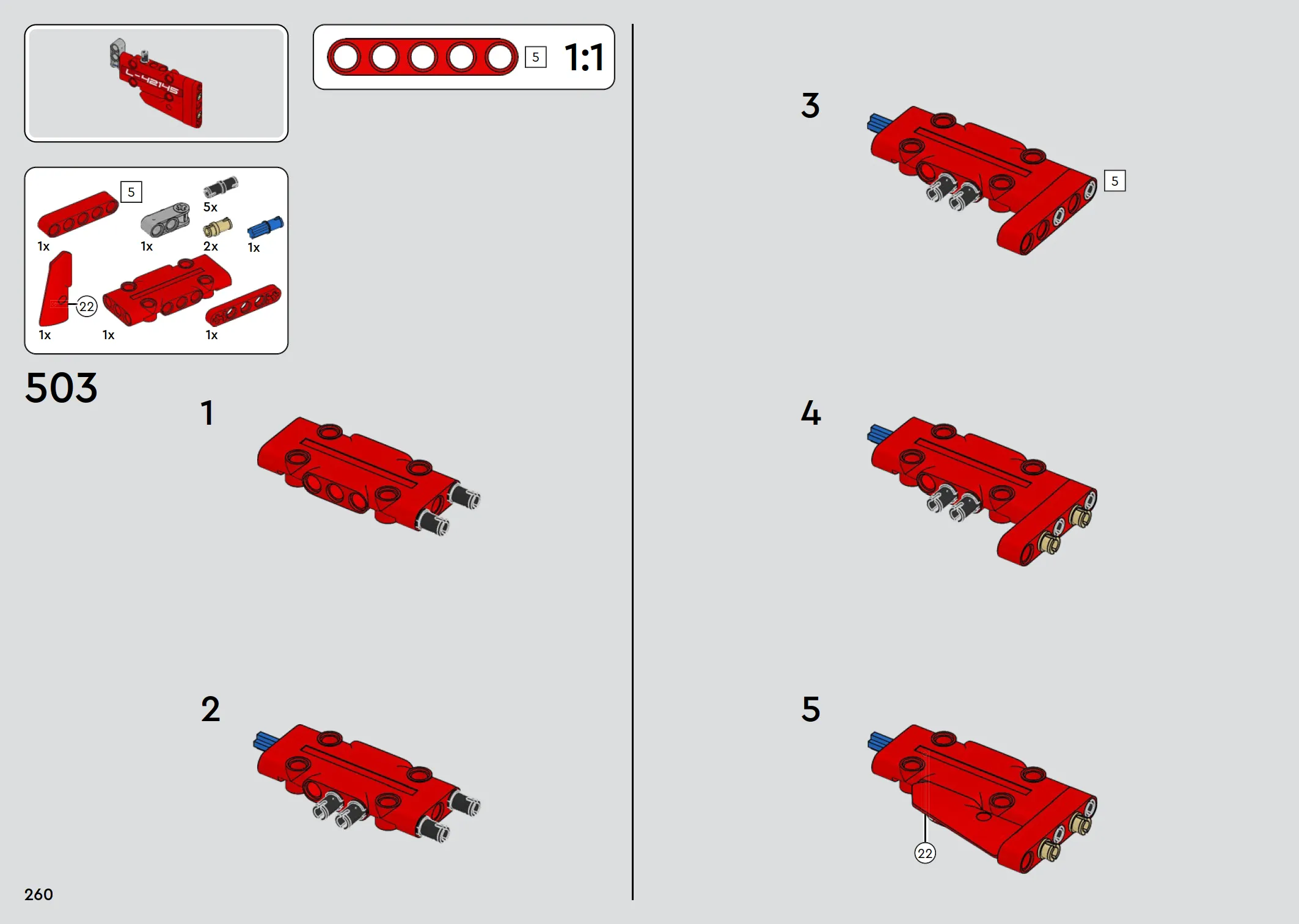 L-42145

5 1:1

5
5x
1x 1x 2x 1x
22
1x 1x 1x

503

1

2

3

5

4

5

22

260