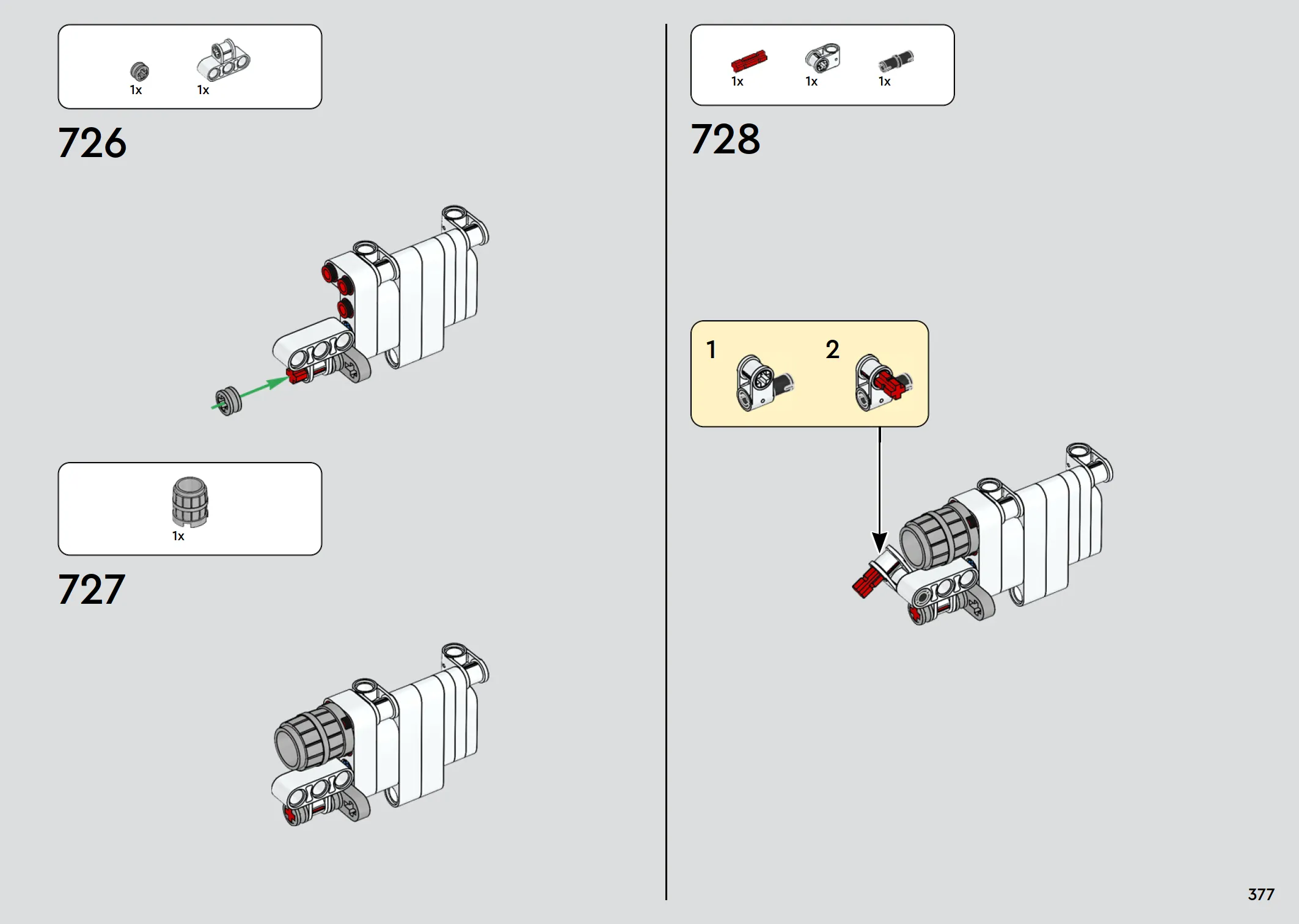 1x 1x

726

1x

727

1x 1x 1x

728

1

2

377