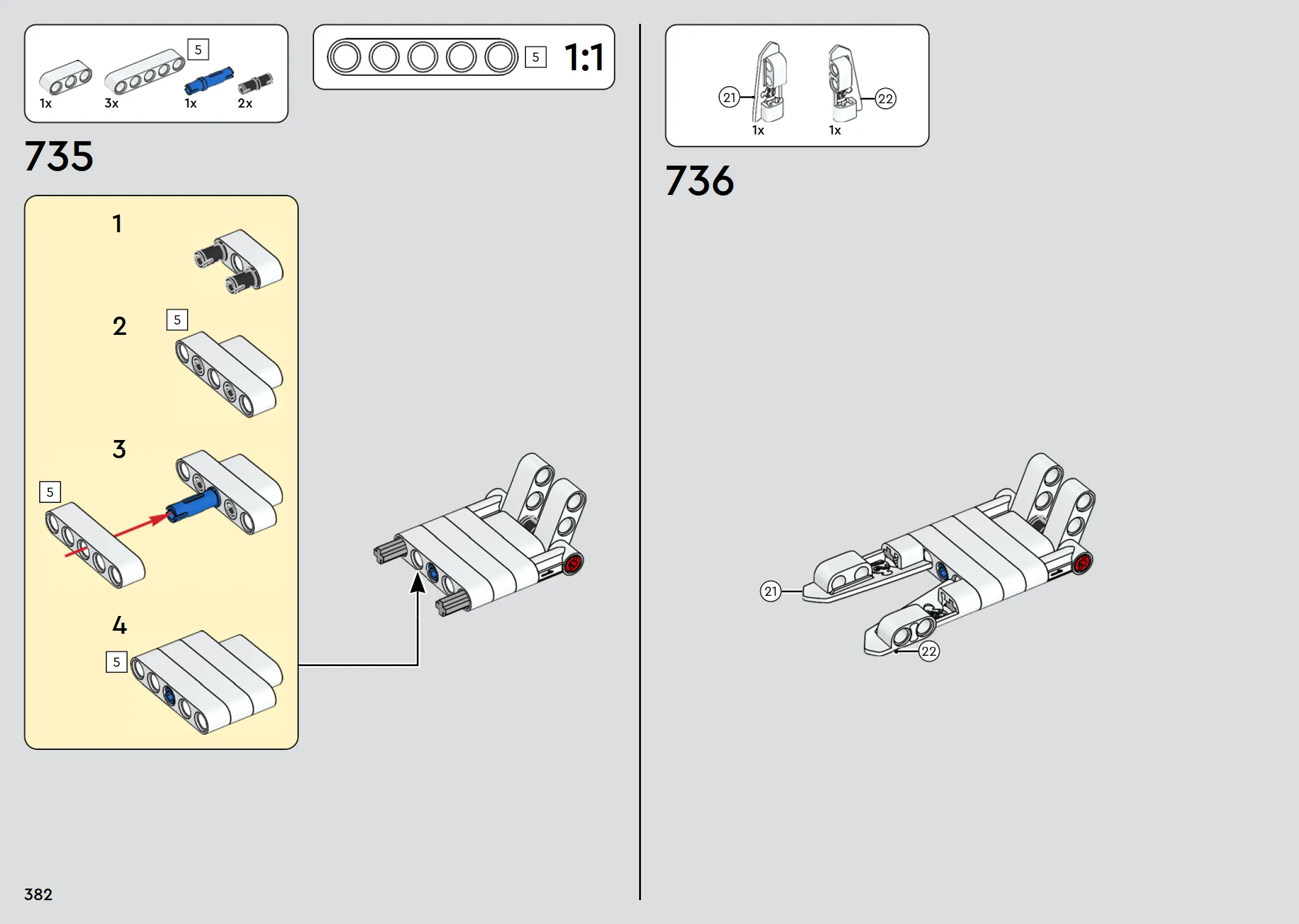 5
1x 3x 1x 2x

5 1:1

735

1

2 5

3
5

4
5

21 22
1x 1x

736

21

22

382