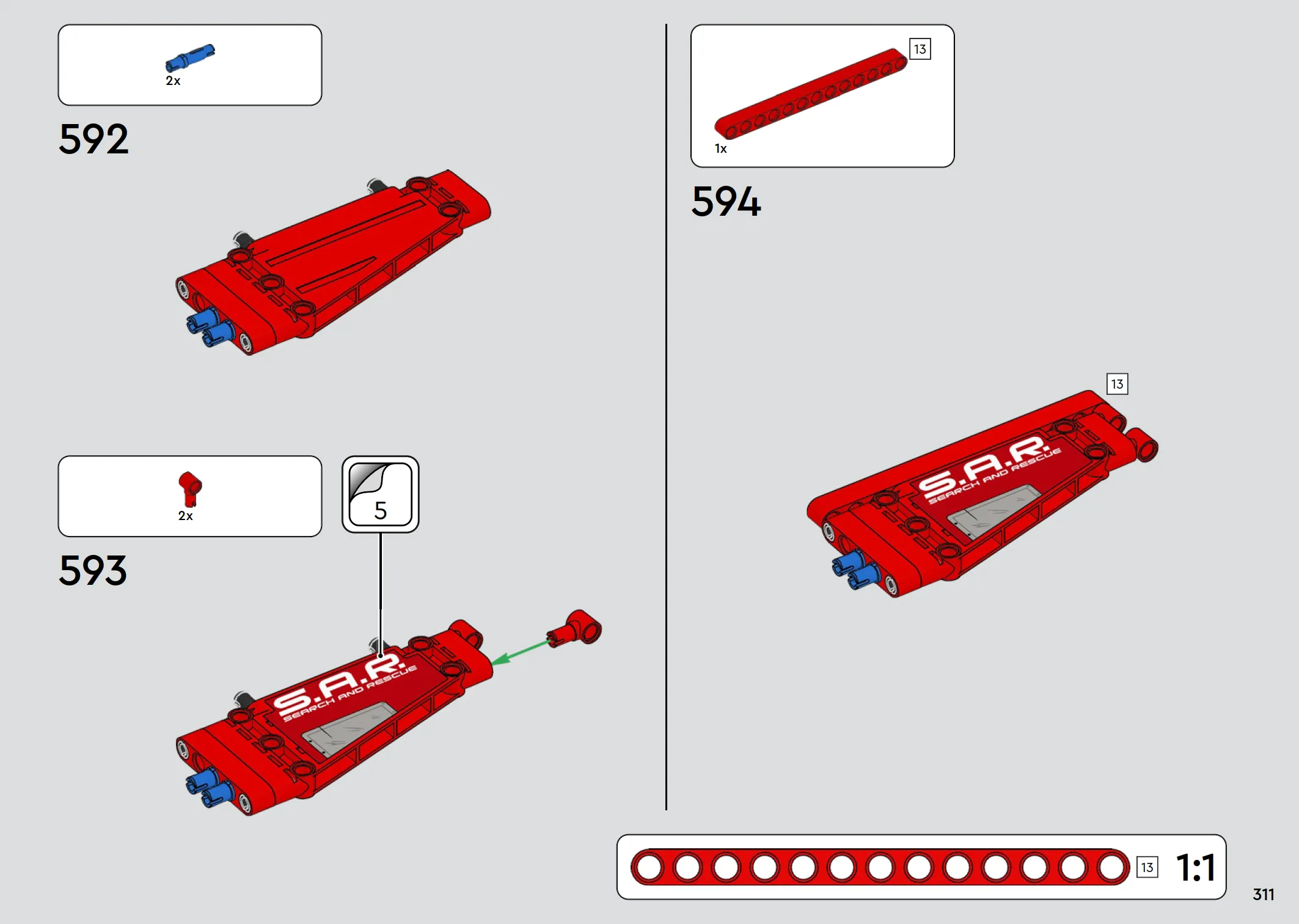 2x

592

2x

5

593

S.A.R.
SEARCH AND RESCUE

13

1x

594

13

S.A.R.
SEARCH AND RESCUE

13

1:1

311