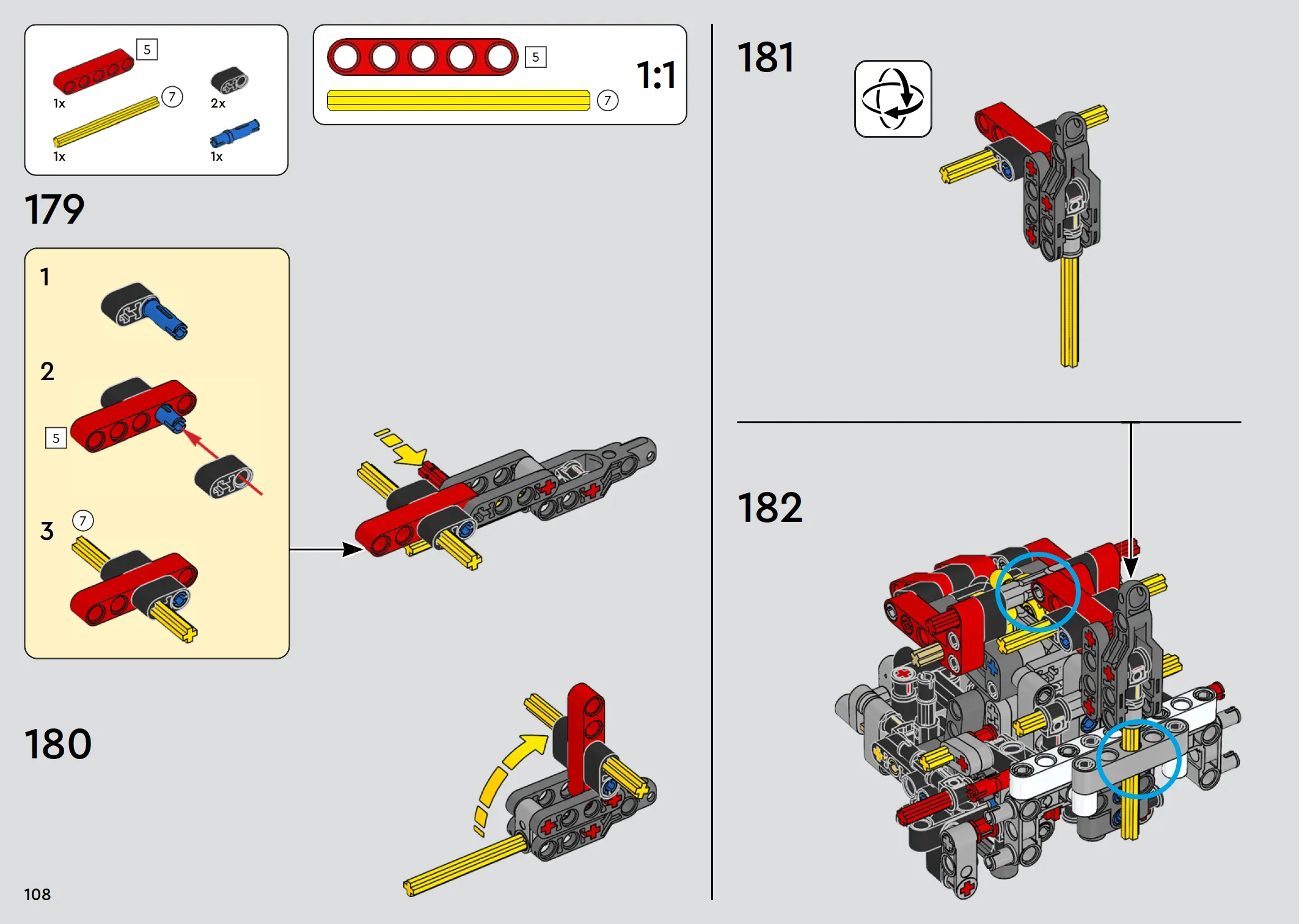 5
1x
7
1x
2x
1x

5
7
1:1

179

1
2
5
3
7

180

181

182

108