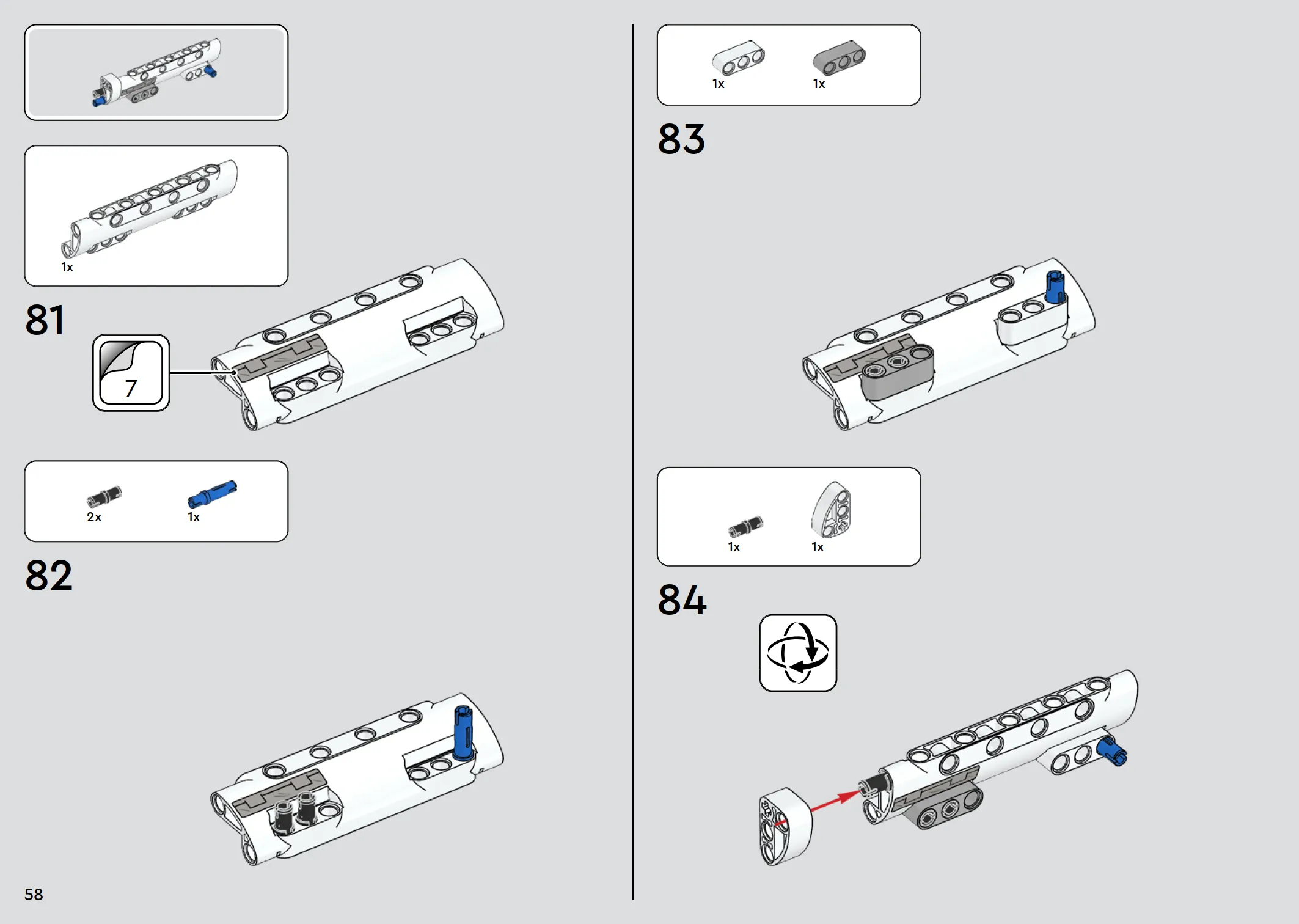 1x

81

7

2x

1x

82

58

1x

1x

83

1x

1x

84