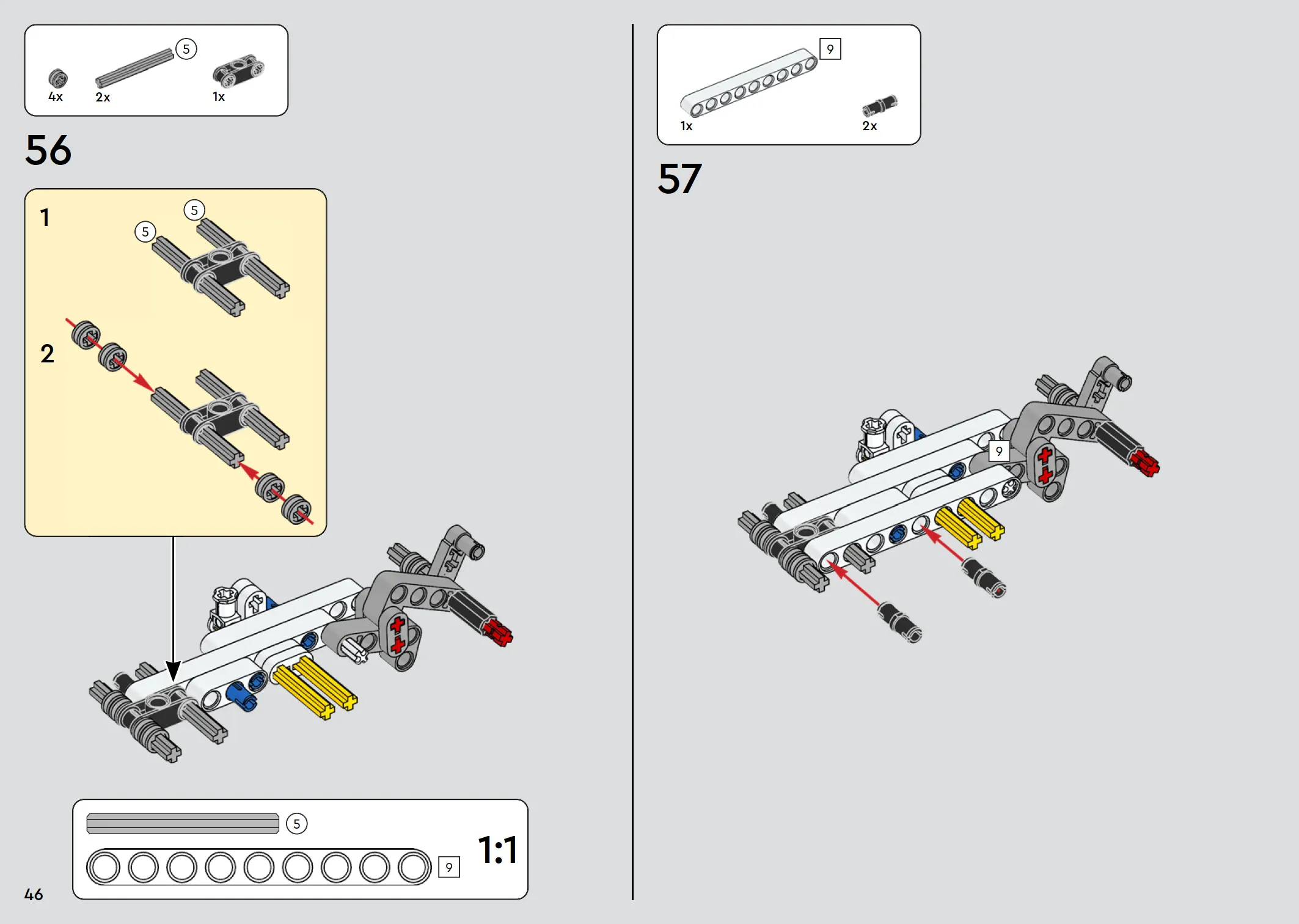 5
4x
2x
1x

56

1
5
5

2

5
9
1:1

46

9
1x
2x

57

9