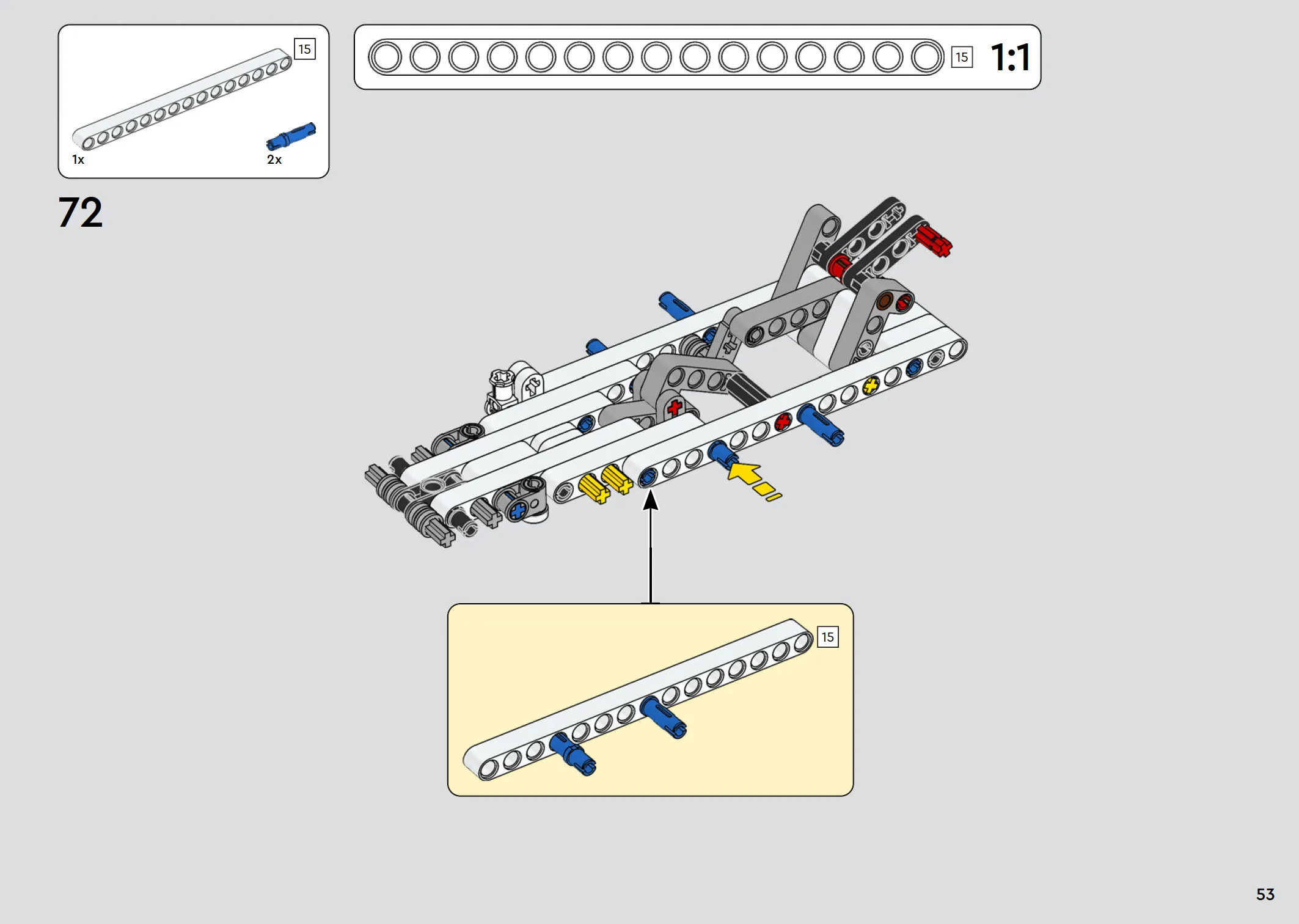 15

1x

2x

15

1:1

72

15

53