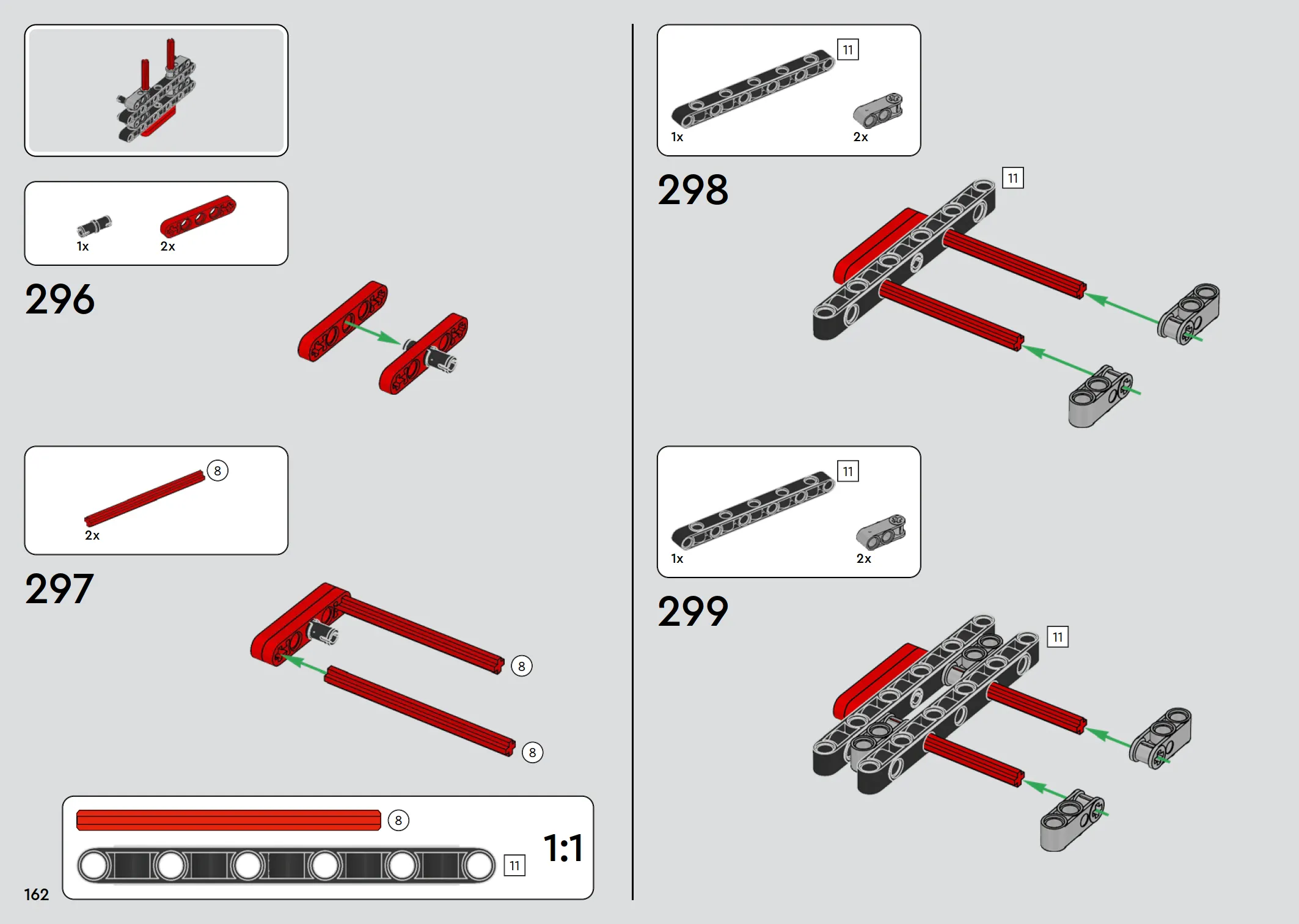 1x 2x

296

8

2x

297

8

8

8

11

1:1

162

11

1x 2x

298

11

11

1x 2x

299

11