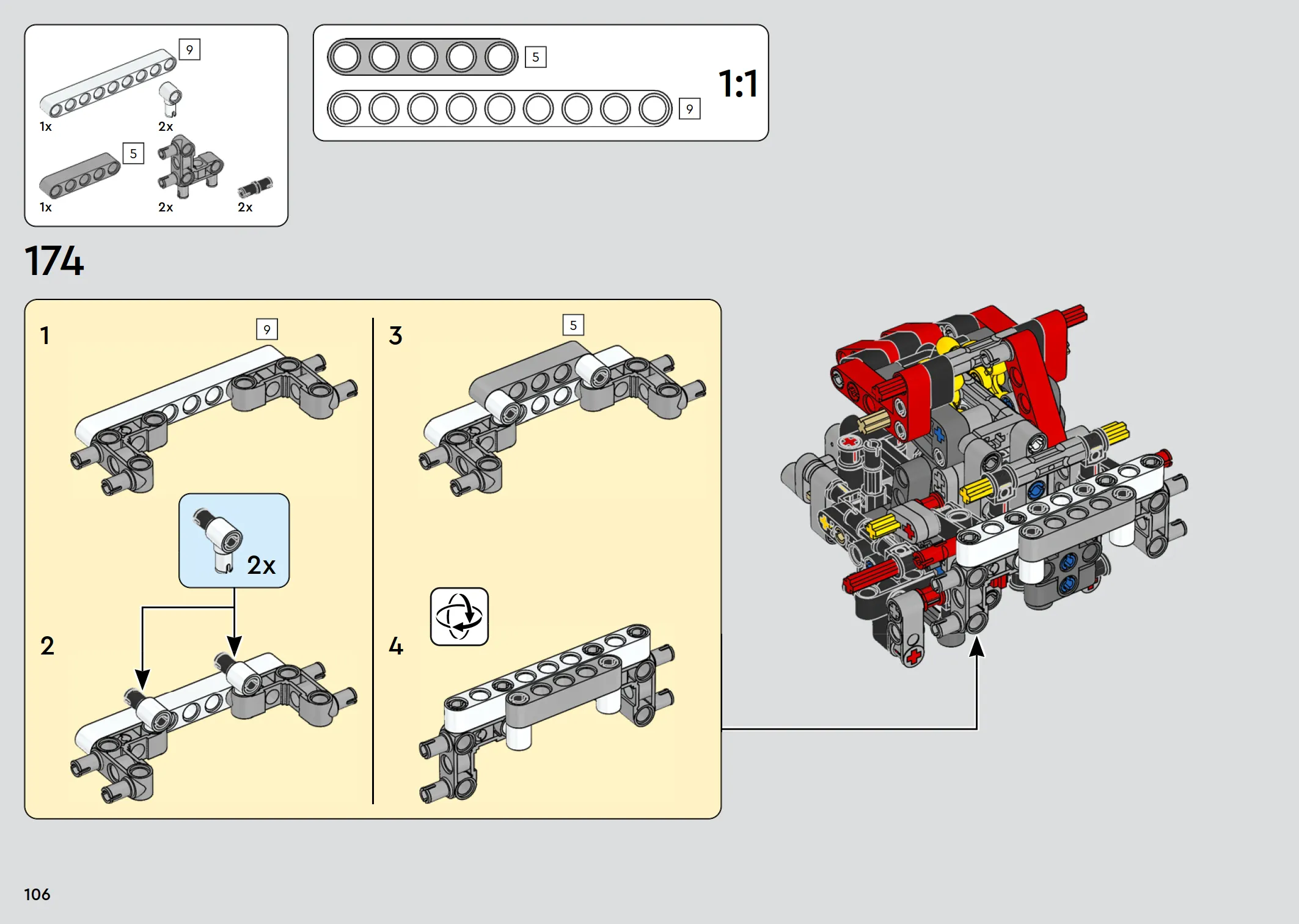 9
1x
2x
5
1x
2x
2x

5
9
1:1

174

1
9
2x
2
3
5
4

106