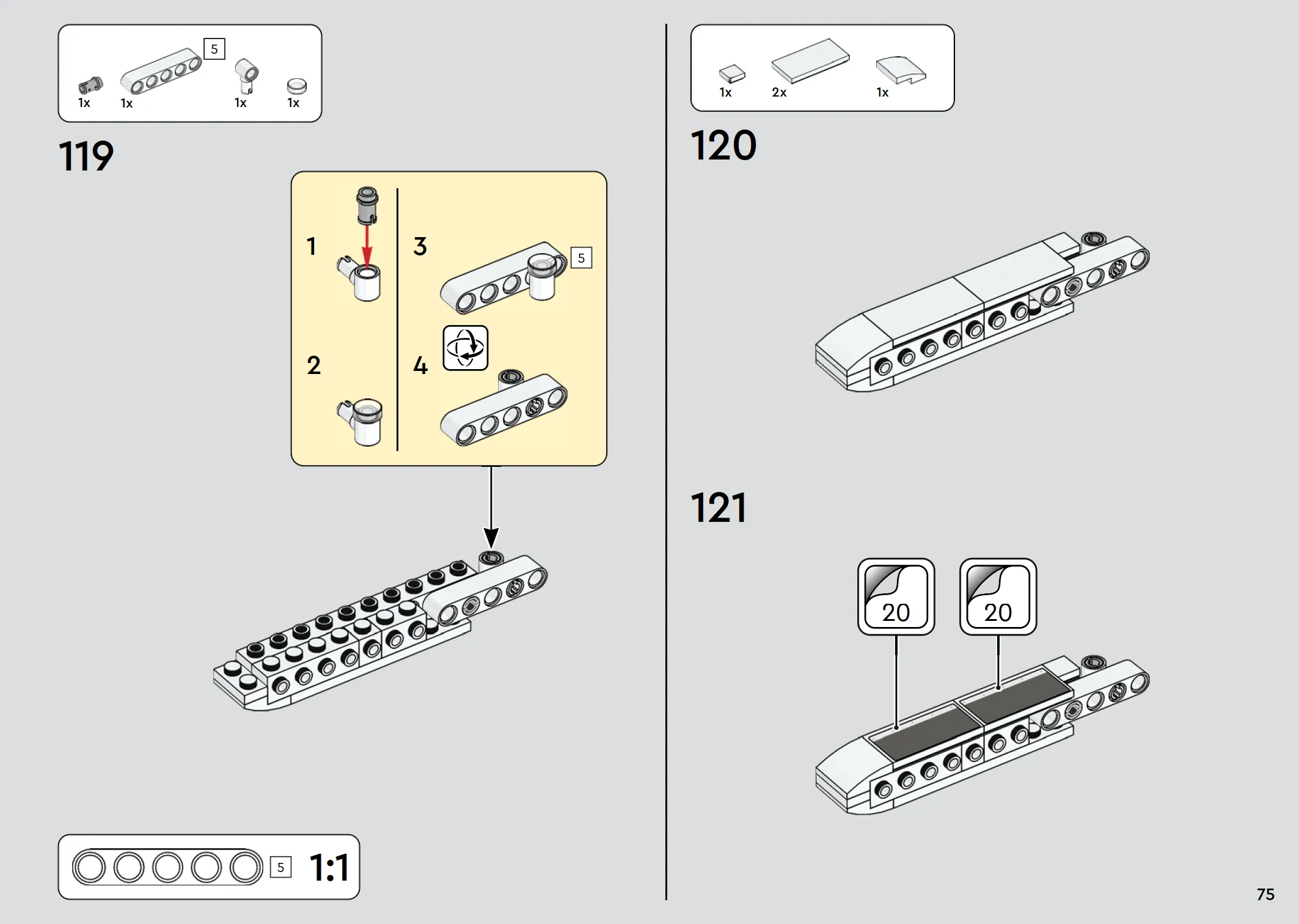 5
1x 1x 1x 1x

119

1
2
3
5
4

5 1:1

1x 2x 1x

120

121

20 20

75