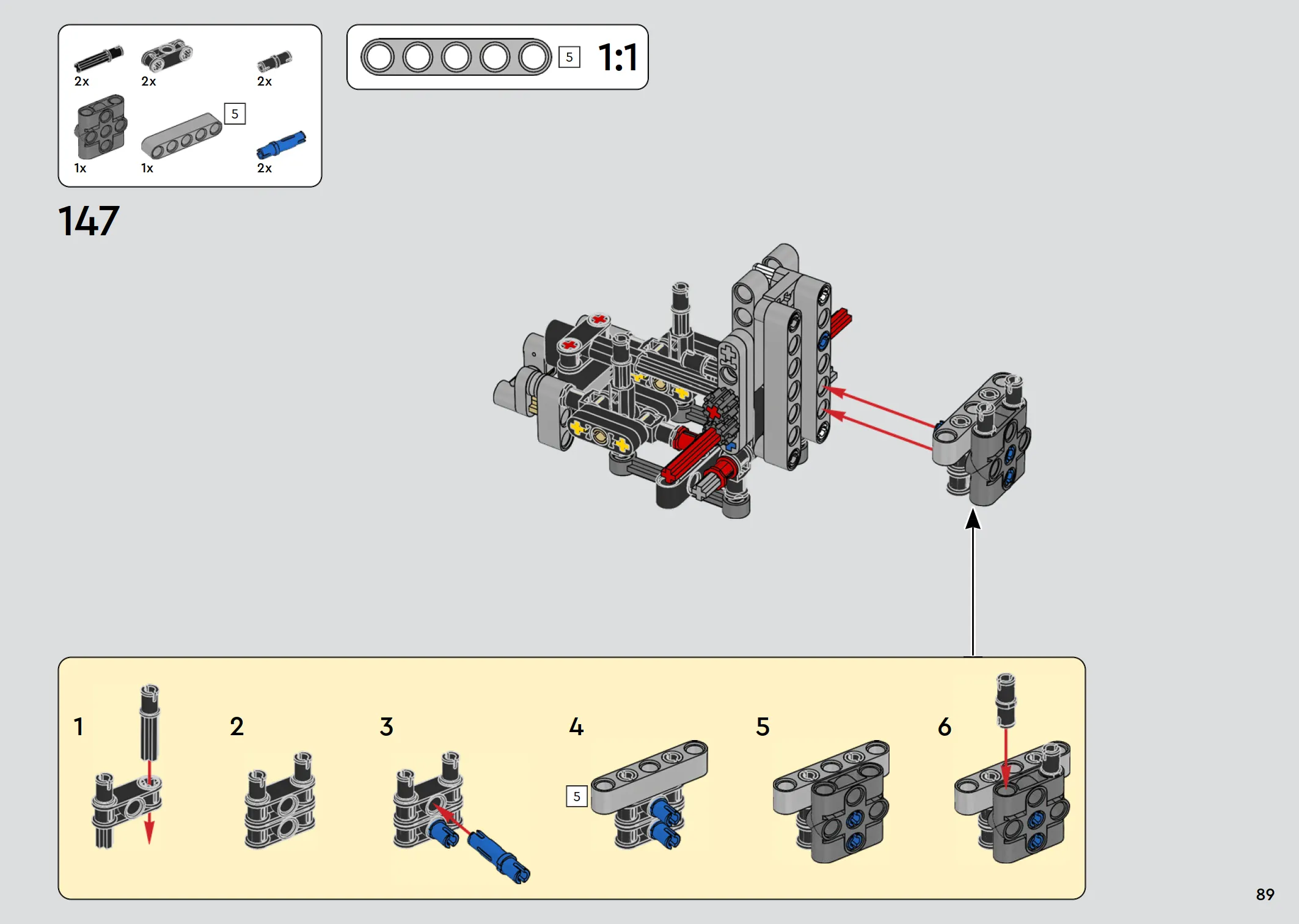 2x 2x 2x
5
1x 1x 2x

5 1:1

147

1
2
3
4
5
5
6

89