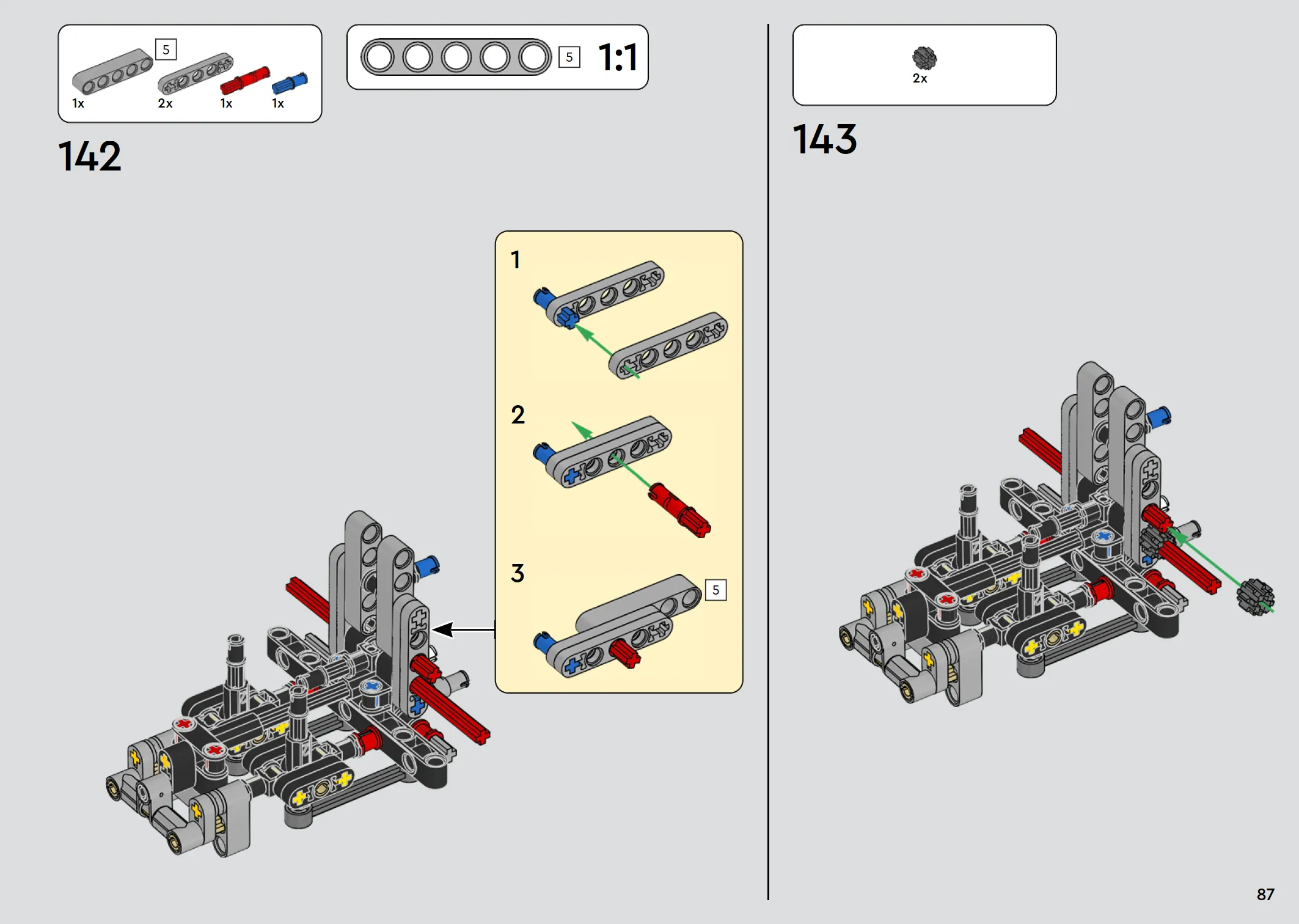 5

1x 2x 1x 1x

5 1:1

142

1

2

3

5

2x

143

87