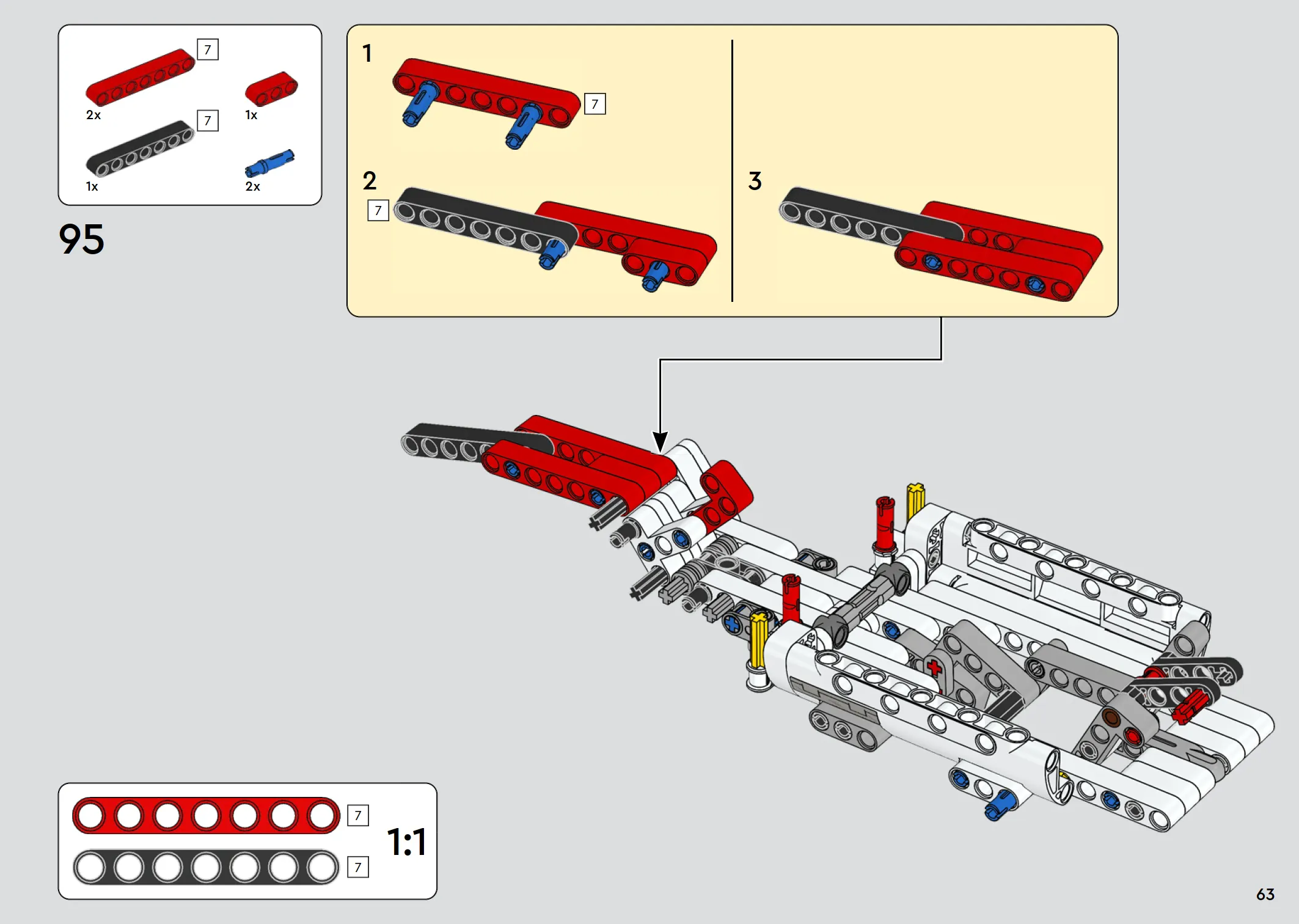 7
2x
1x
7
1x
2x

95

1
7

2
7

3

7
7
1:1

63