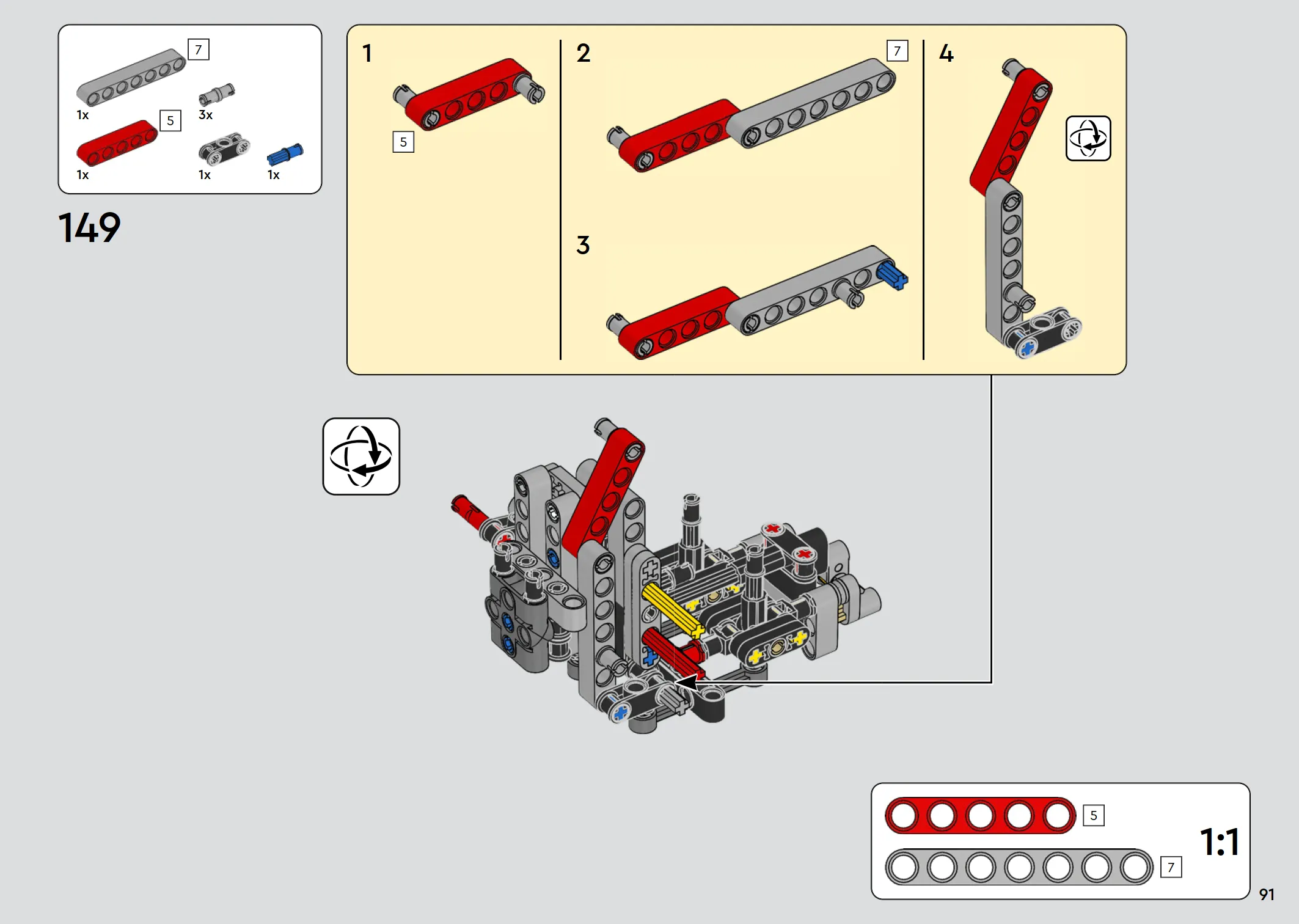 7
1x
3x
5
1x
1x
1x

149

1
5

2
7

3

4

5
7
1:1

91