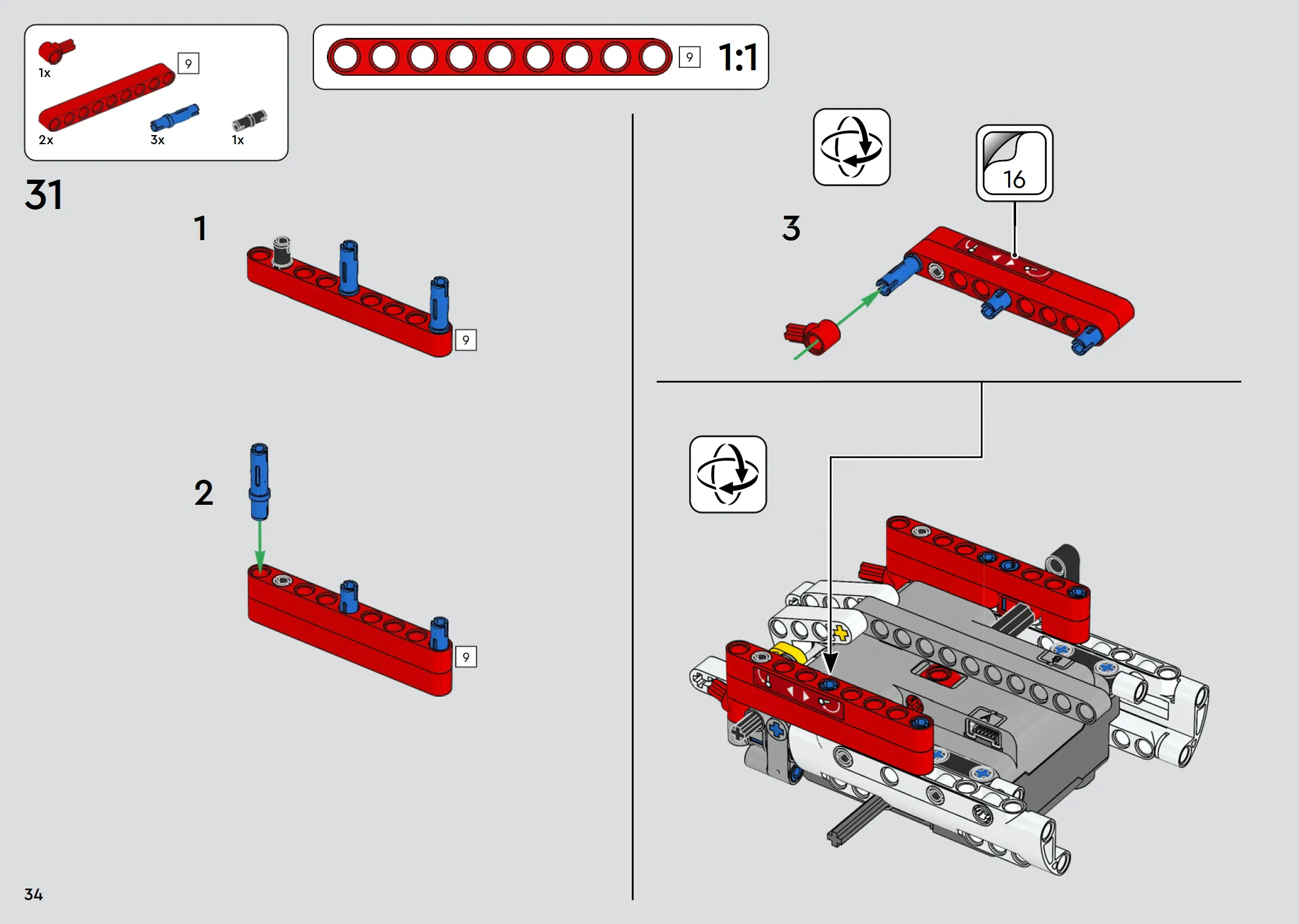 1x
9
2x
3x
1x

9
1:1

31

1

9

2

9

3

16

34