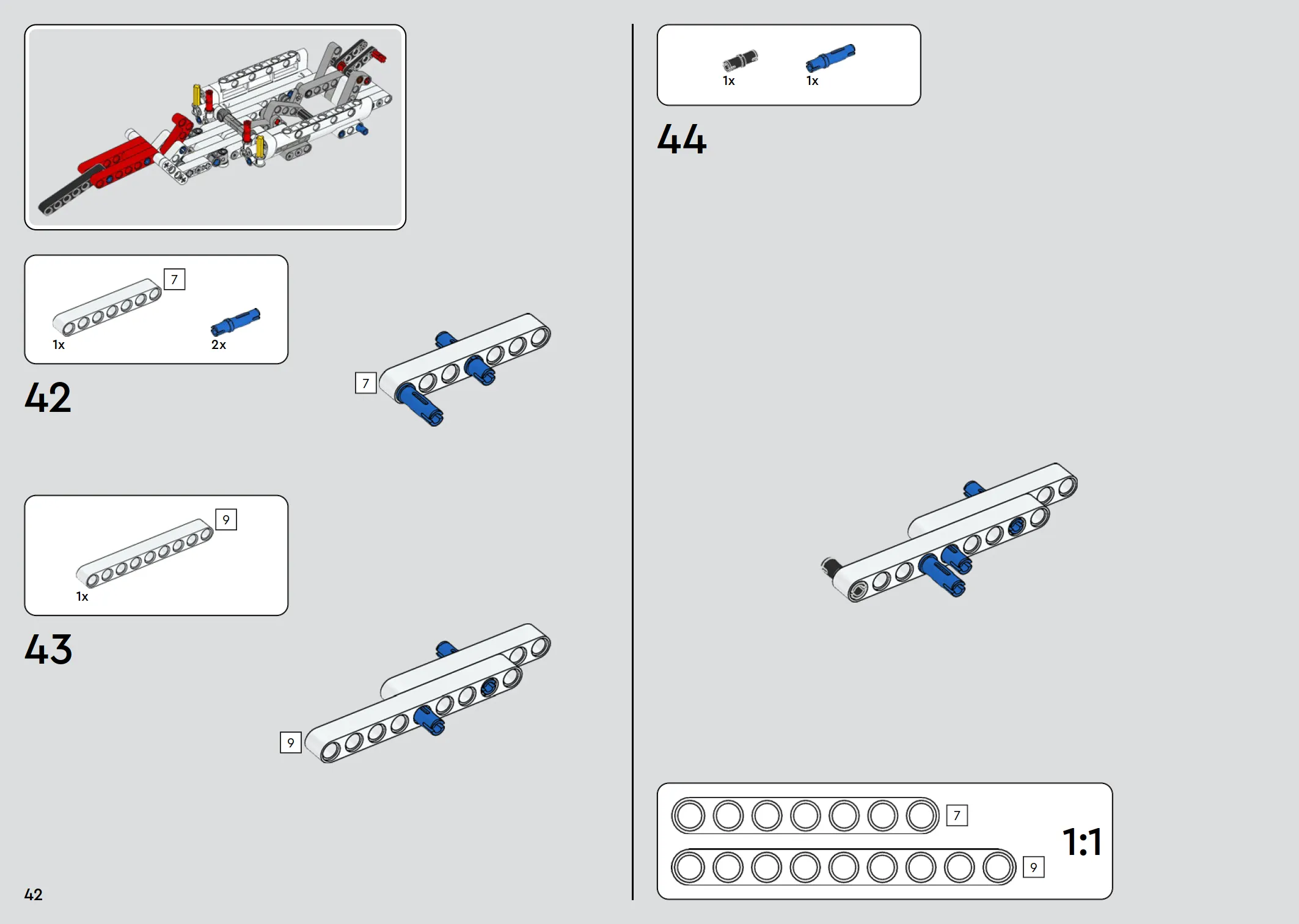 7
1x
2x

42

7

9
1x

43

9

42

1x
1x

44

7
9
1:1