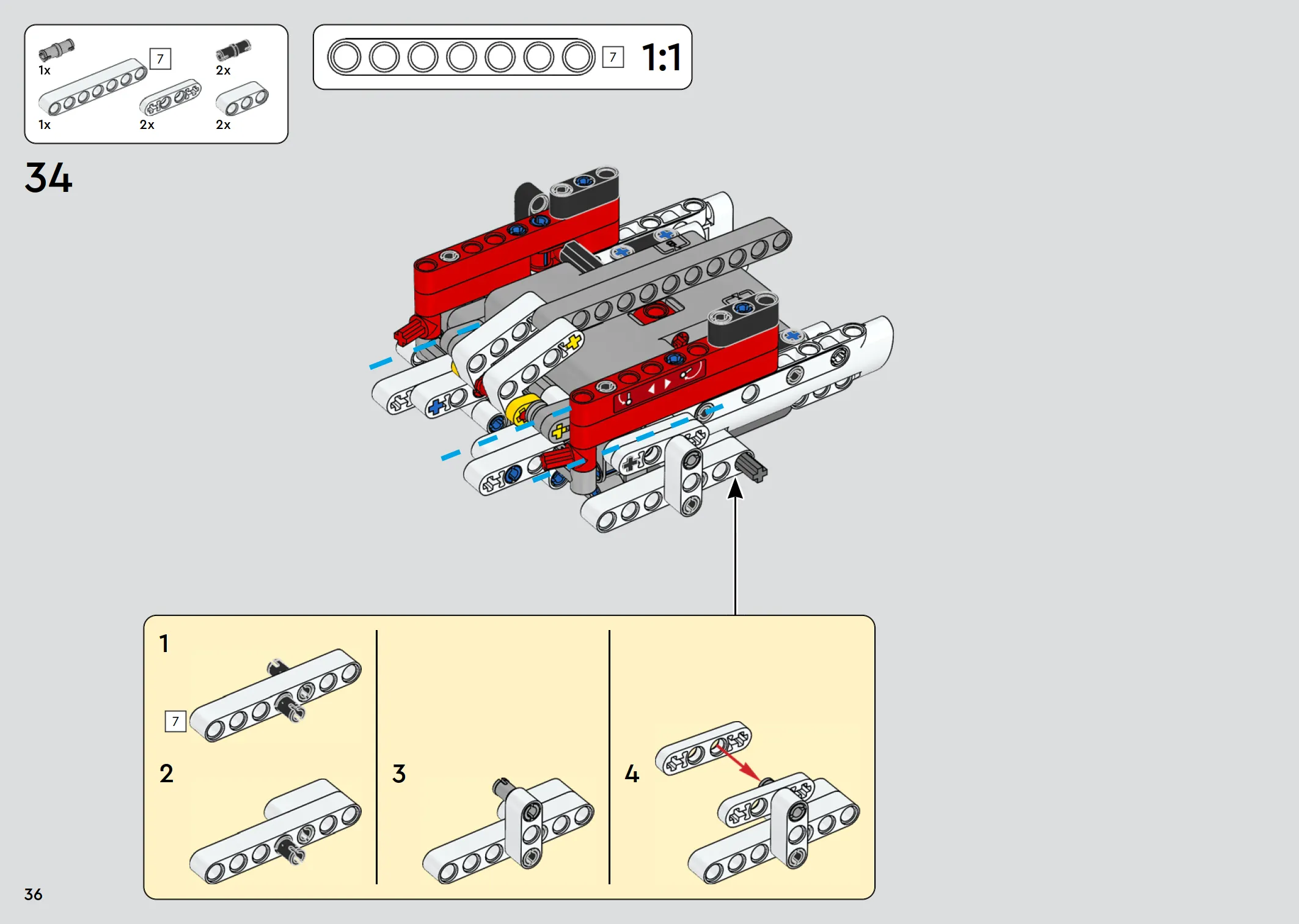 1x
7
2x
1x
2x
2x

7
1:1

34

1
7
2
3
4

36