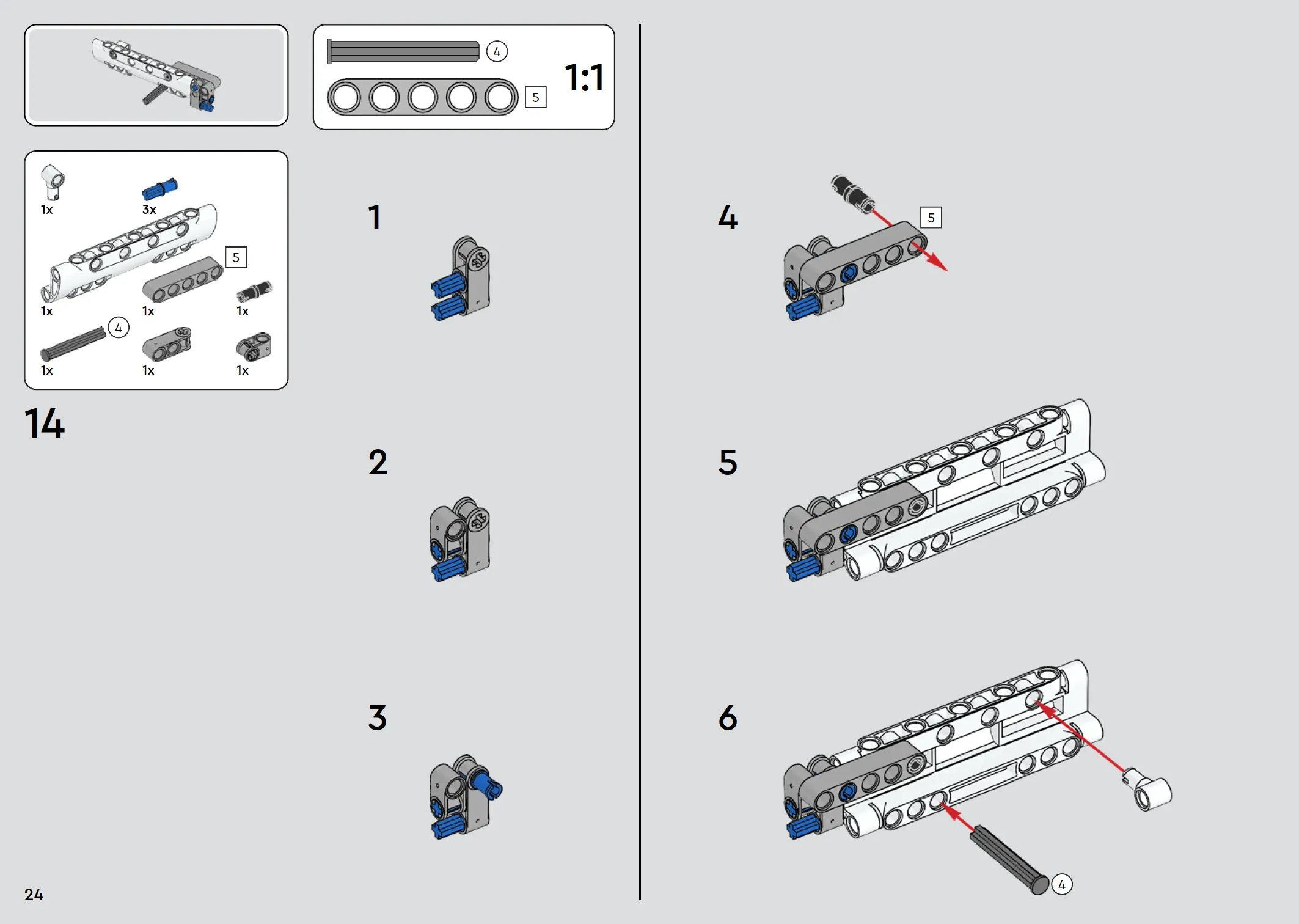 4

5

1:1

1x

3x

5

1x

1x

1x

4

1x

1x

1x

14

1

2

3

4

5

5

6

4

24