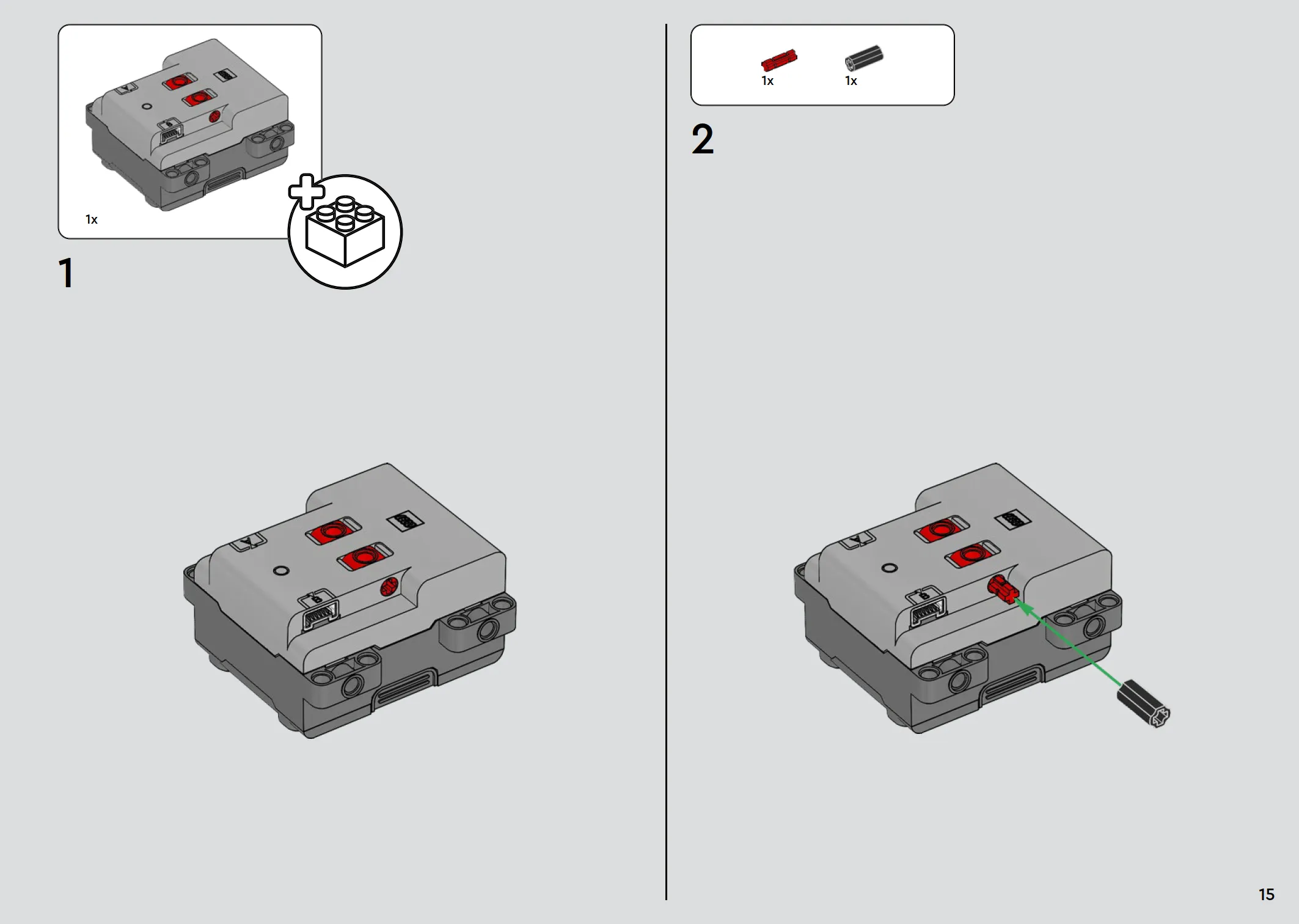 1x

1

1x 1x

2

15