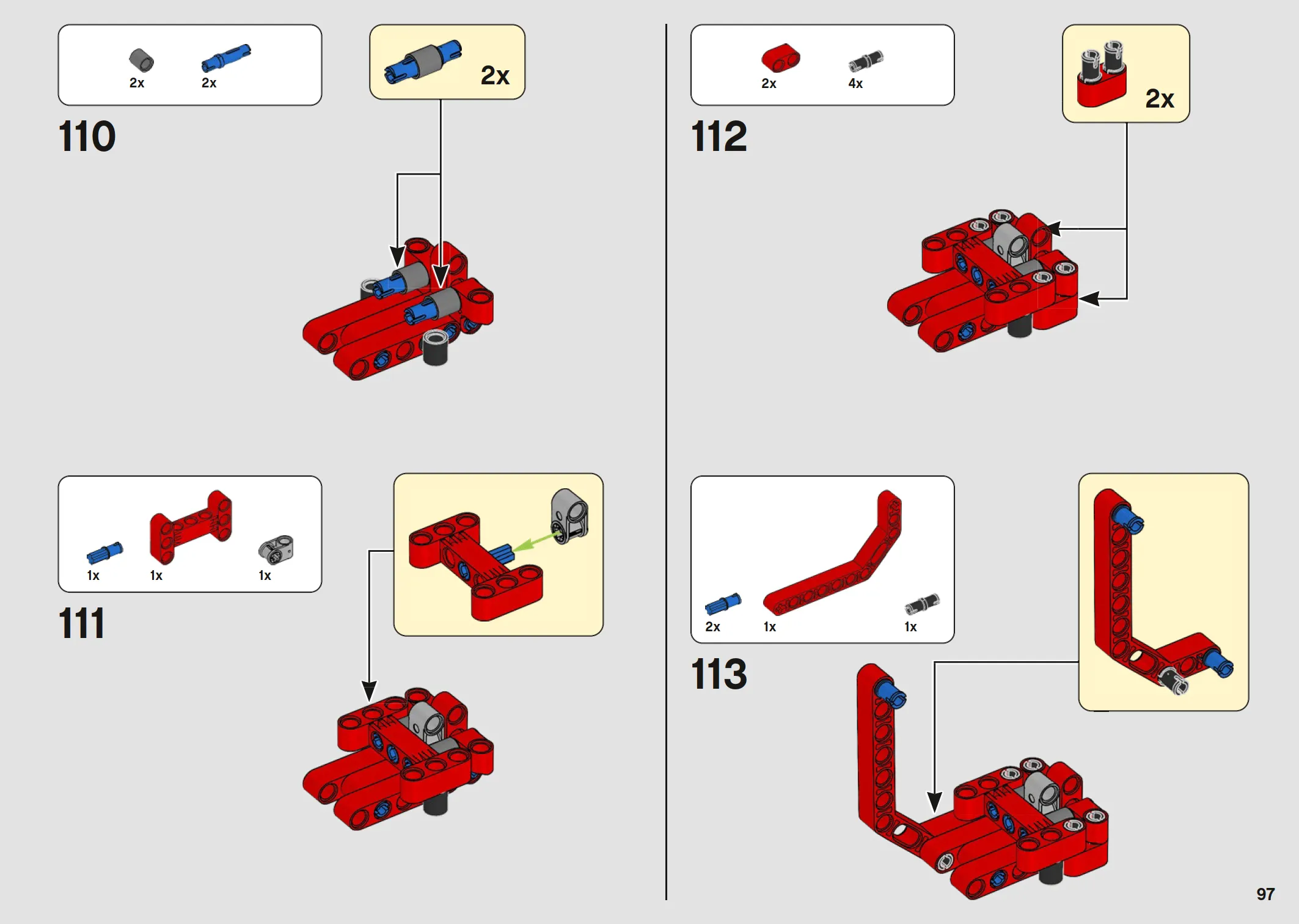 2x 2x

2x

110

1x 1x 1x

111

2x 4x

2x

112

2x 1x 1x

113

97