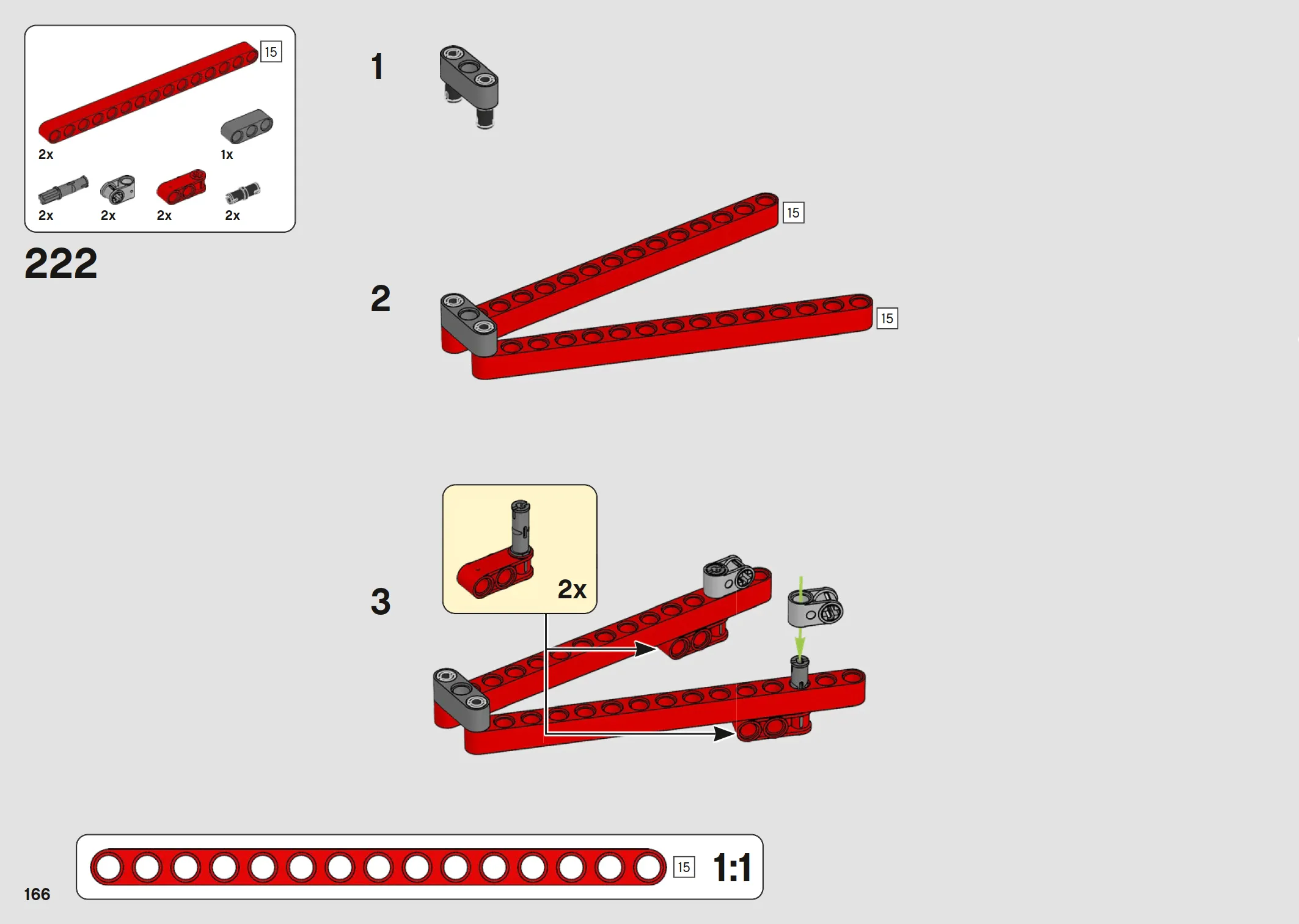 15

2x

1x

2x

2x

2x

2x

222

1

2

15

15

3

2x

15

1:1

166