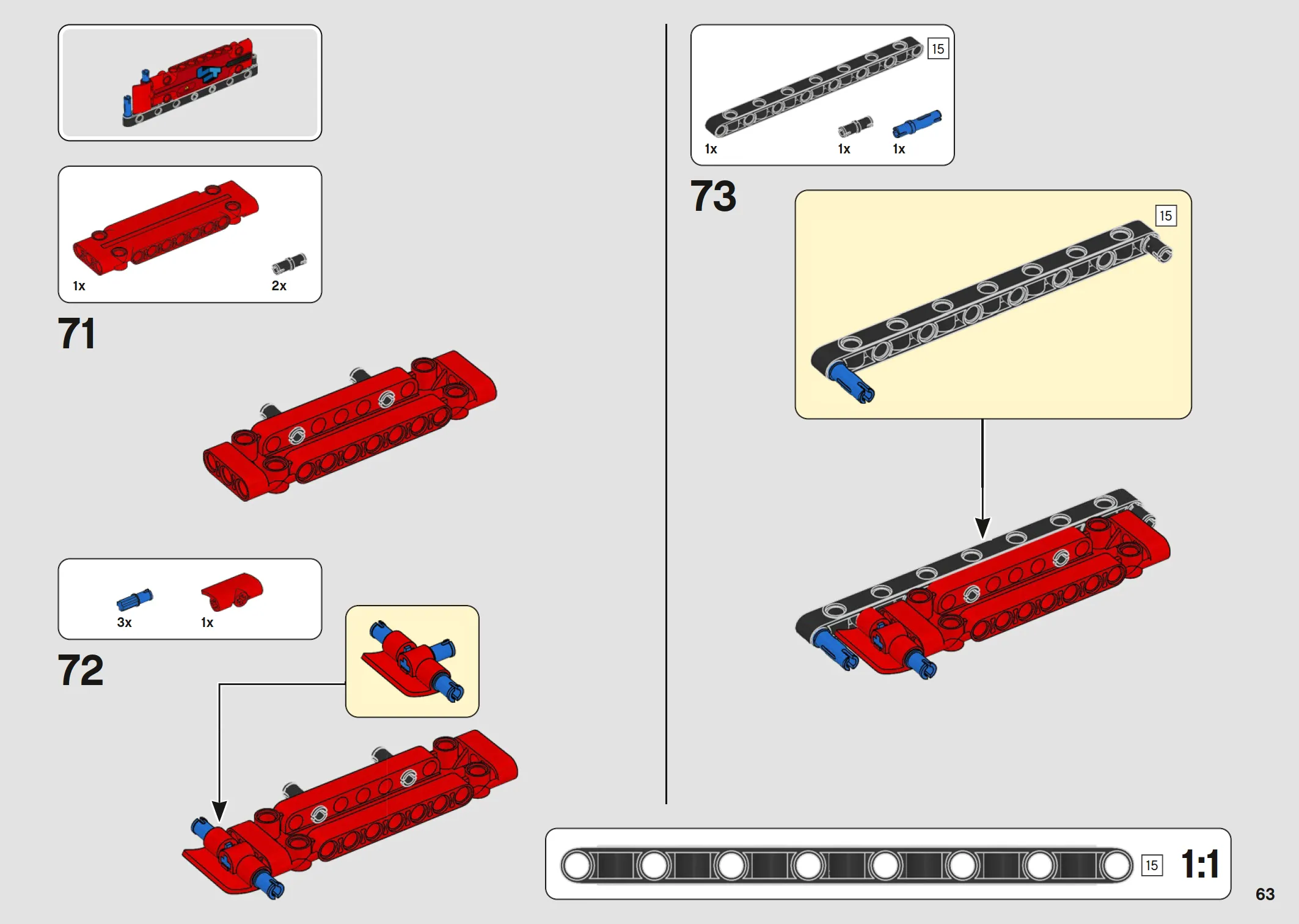 1x

2x

71

3x

1x

72

15

1x

1x

1x

73

15

15

1:1

63